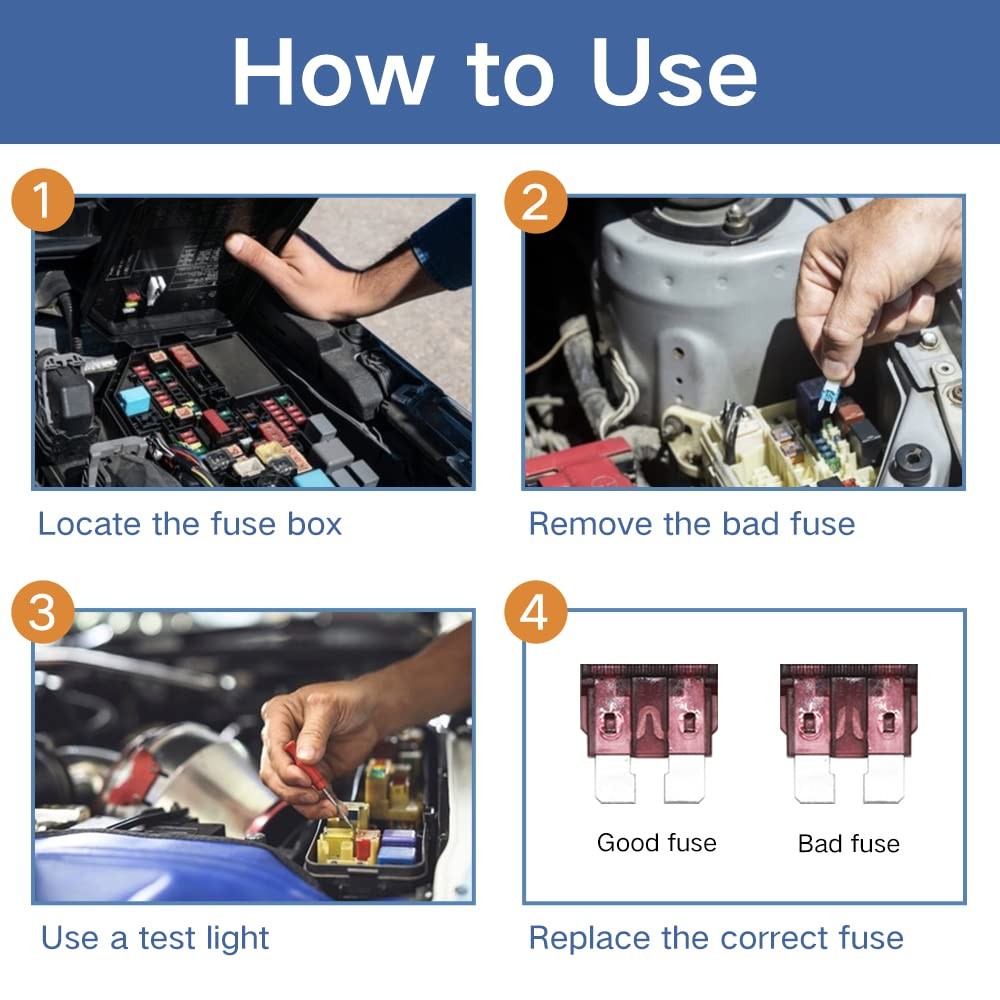 How to Use

1

Locate the fuse box

2

Remove the bad fuse

3

Use a test light

4

Good fuse

Bad fuse

Replace the correct fuse