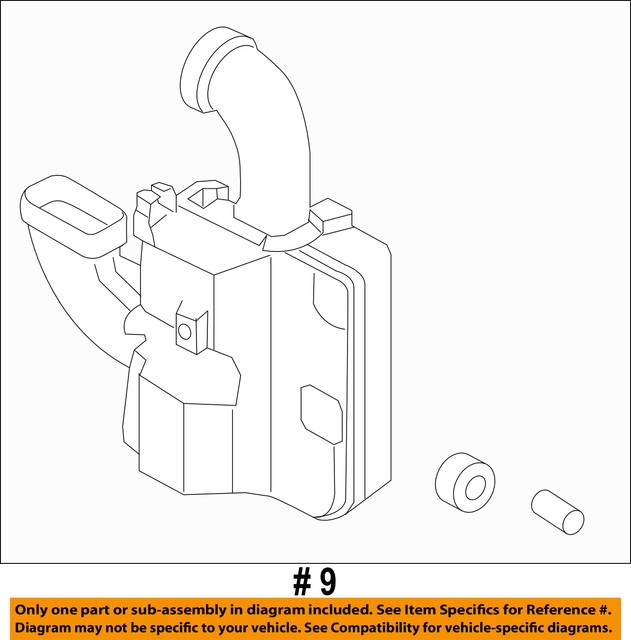 # 9

Only one part or sub-assembly in diagram included. See Item Specifics for Reference #. Diagram may not be specific to your vehicle. See Compatibility for vehicle-specific diagrams.