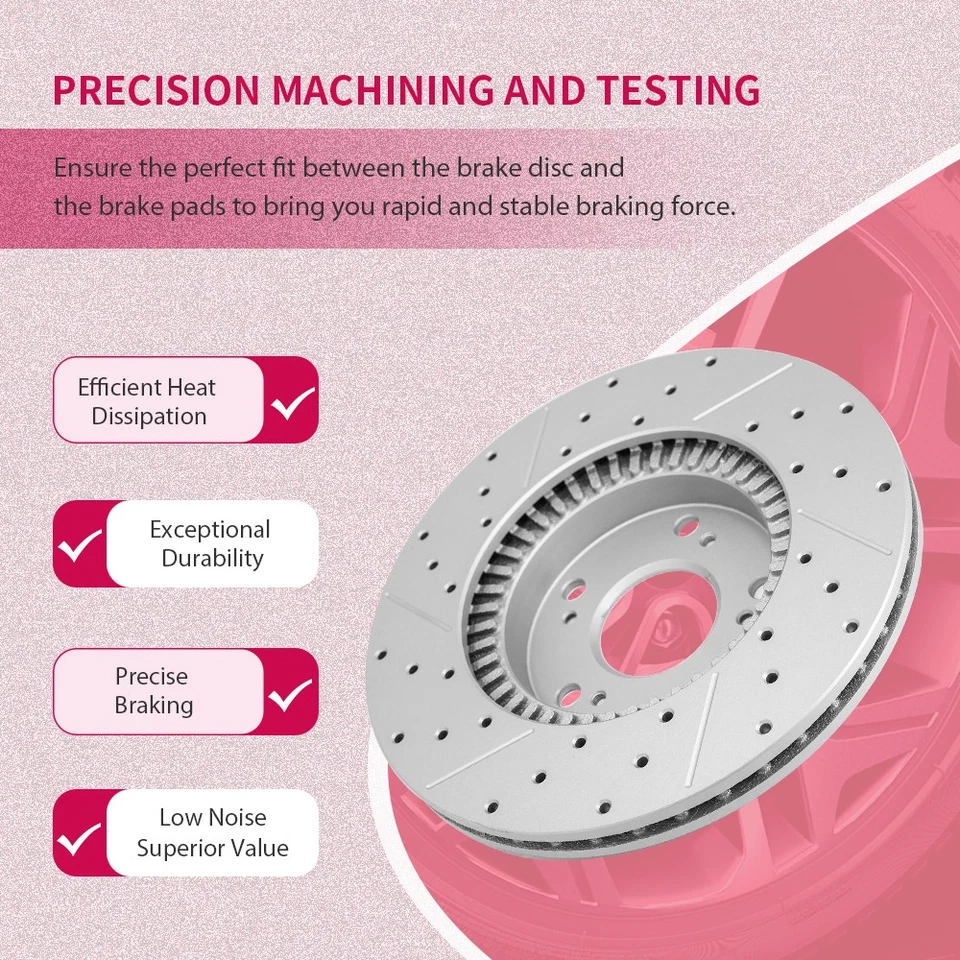 PRECISION MACHINING AND TESTING

Ensure the perfect fit between the brake disc and the brake pads to bring you rapid and stable braking force.

Efficient Heat Dissipation

Exceptional Durability

Precise Braking

Low Noise Superior Value