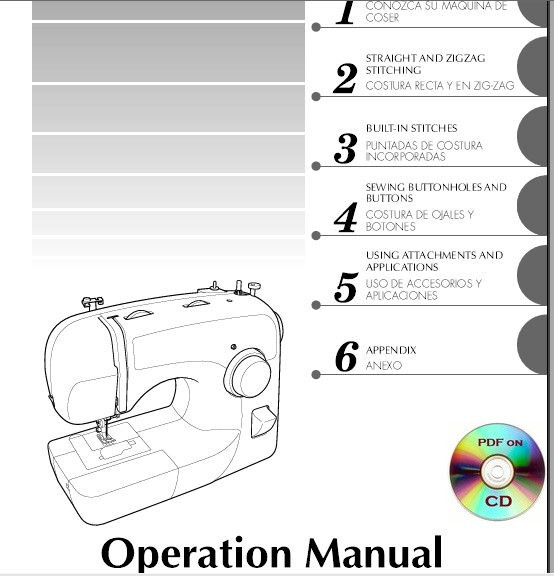 1 CONOZCA SU MAQUINA DE COSER

2 STRAIGHT AND ZIGZAG STITCHING
COSTURA RECTA Y EN ZIG-ZAG

3 BUILT-IN STITCHES
PUNTADAS DE COSTURA INCORPORADAS

4 SEWING BUTTONHOLES AND BUTTONS
COSTURA DE OJALES Y BOTONES

5 USING ATTACHMENTS AND APPLICATIONS
USO DE ACCESORIOS Y APLICACIONES

6 APPENDIX
ANEXO

PDF ON CD

Operation Manual