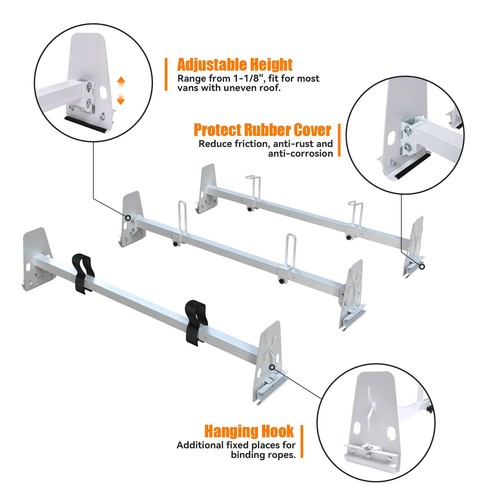 Adjustable Height
Range from 1-1/8", fit for most vans with uneven roof.

Protect Rubber Cover
Reduce friction, anti-rust and anti-corrosion

Hanging Hook
Additional fixed places for binding ropes.