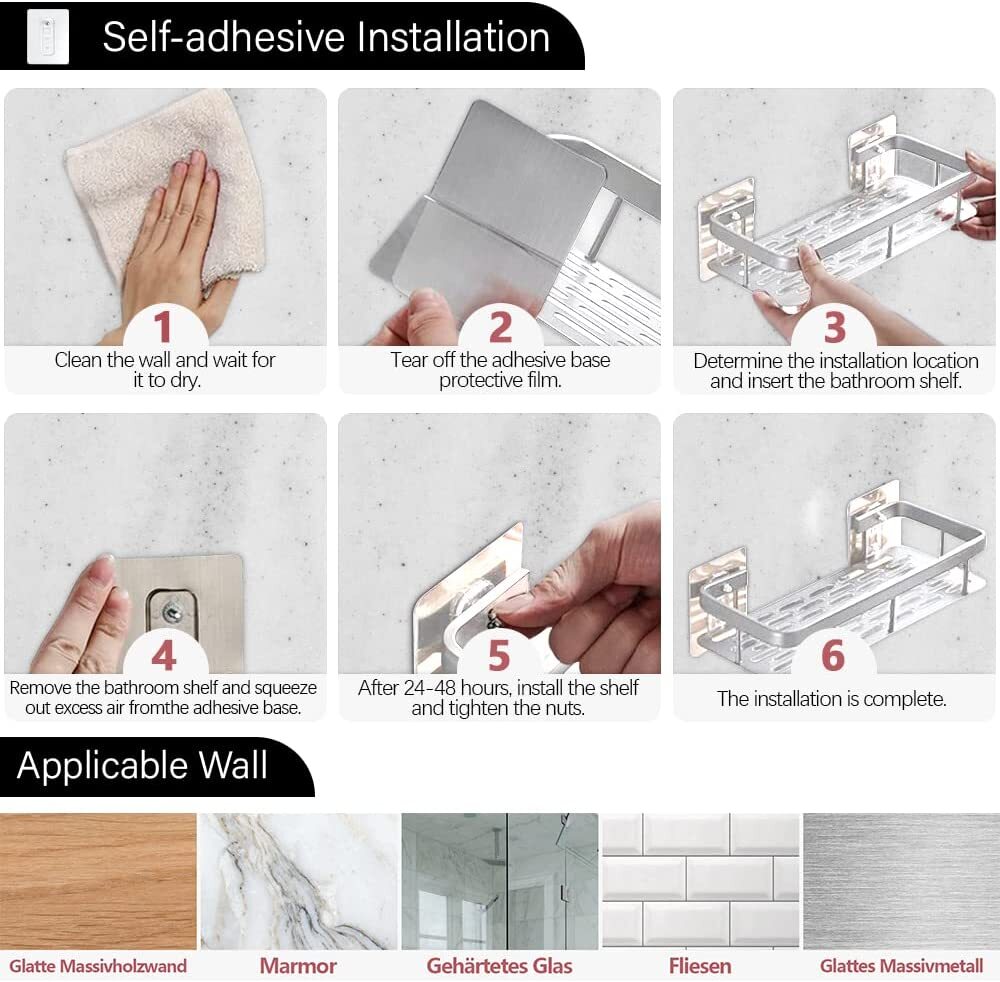 Self-adhesive Installation

1
Clean the wall and wait for it to dry.

2
Tear off the adhesive base protective film.

3
Determine the installation location and insert the bathroom shelf.

4
Remove the bathroom shelf and squeeze out excess air fromthe adhesive base.

5
After 24-48 hours, install the shelf and tighten the nuts.

6
The installation is complete.

Applicable Wall

Glatte Massivholzwand

Marmor

Gehärtetes Glas

Fliesen

Glattes Massivmetall