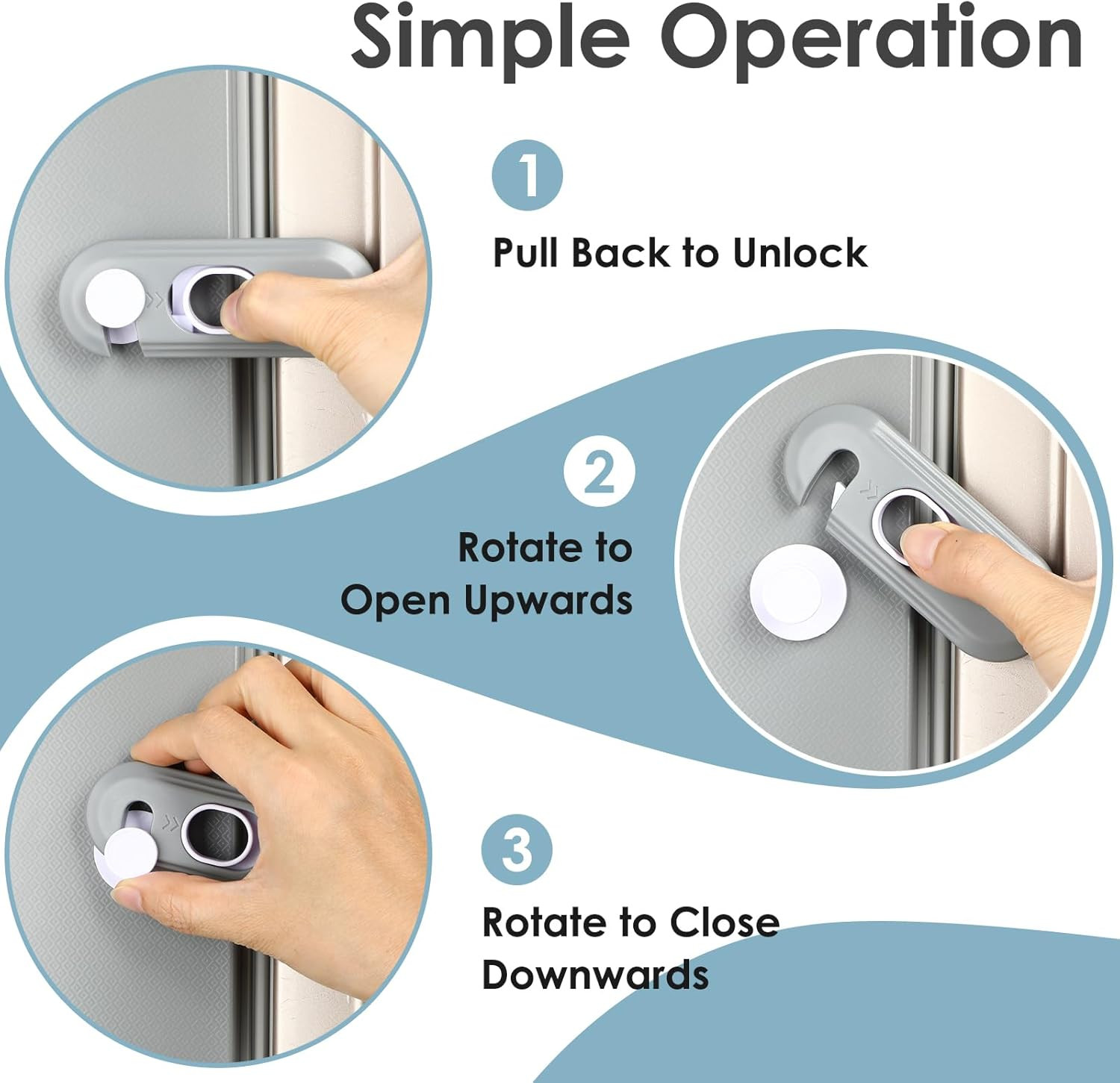 Simple Operation

1

Pull Back to Unlock

2

Rotate to Open Upwards

3

Rotate to Close Downwards