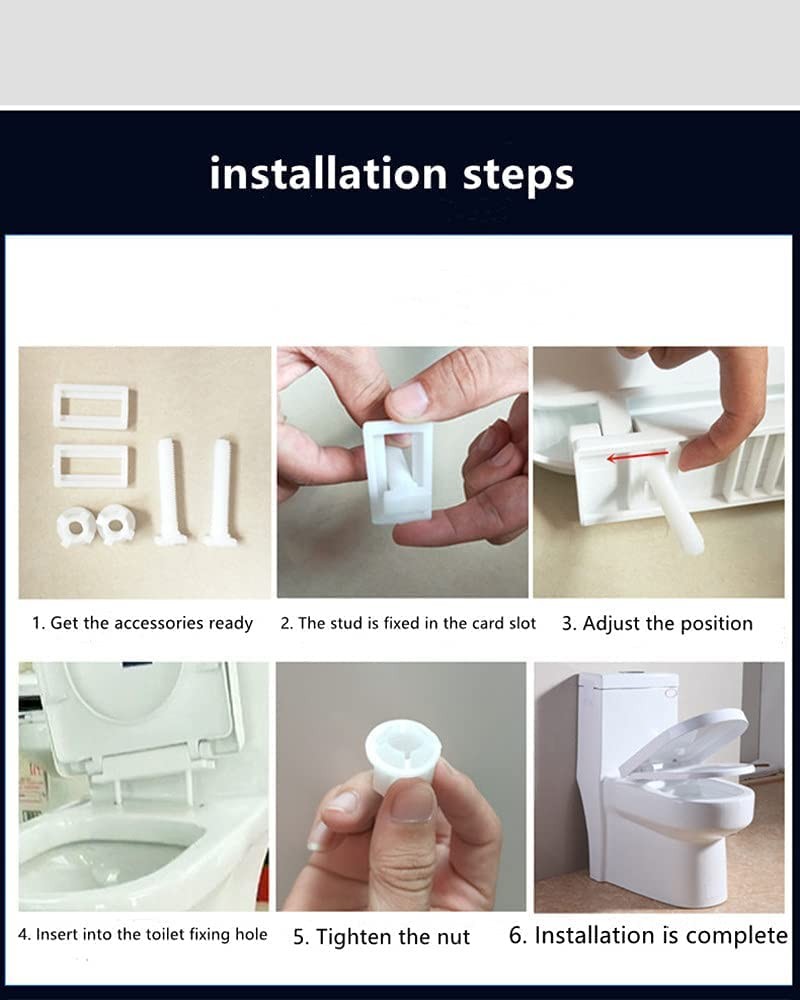 installation steps

1. Get the accessories ready

2. The stud is fixed in the card slot

3. Adjust the position

4. Insert into the toilet fixing hole

5. Tighten the nut

6. Installation is complete