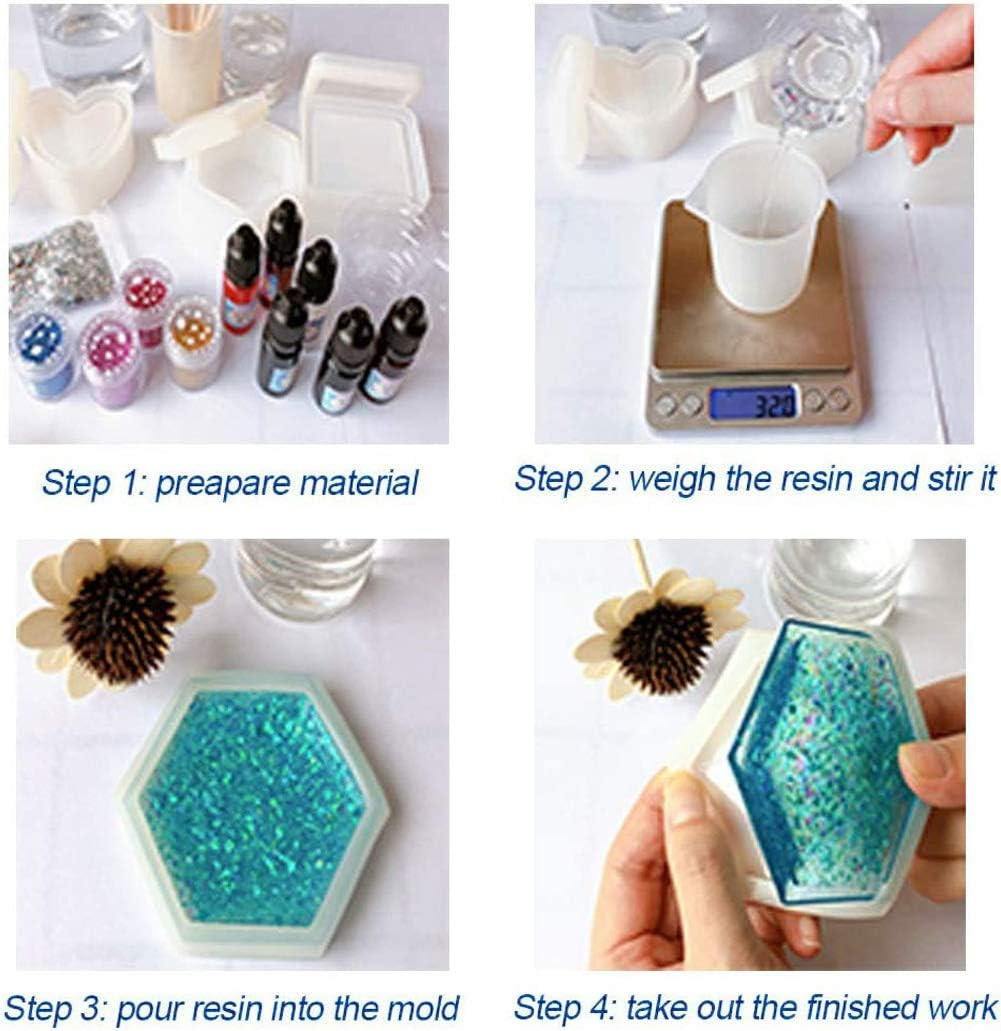 Step 1: preapare material

320

Step 2: weigh the resin and stir it

Step 3: pour resin into the mold

Step 4: take out the finished work