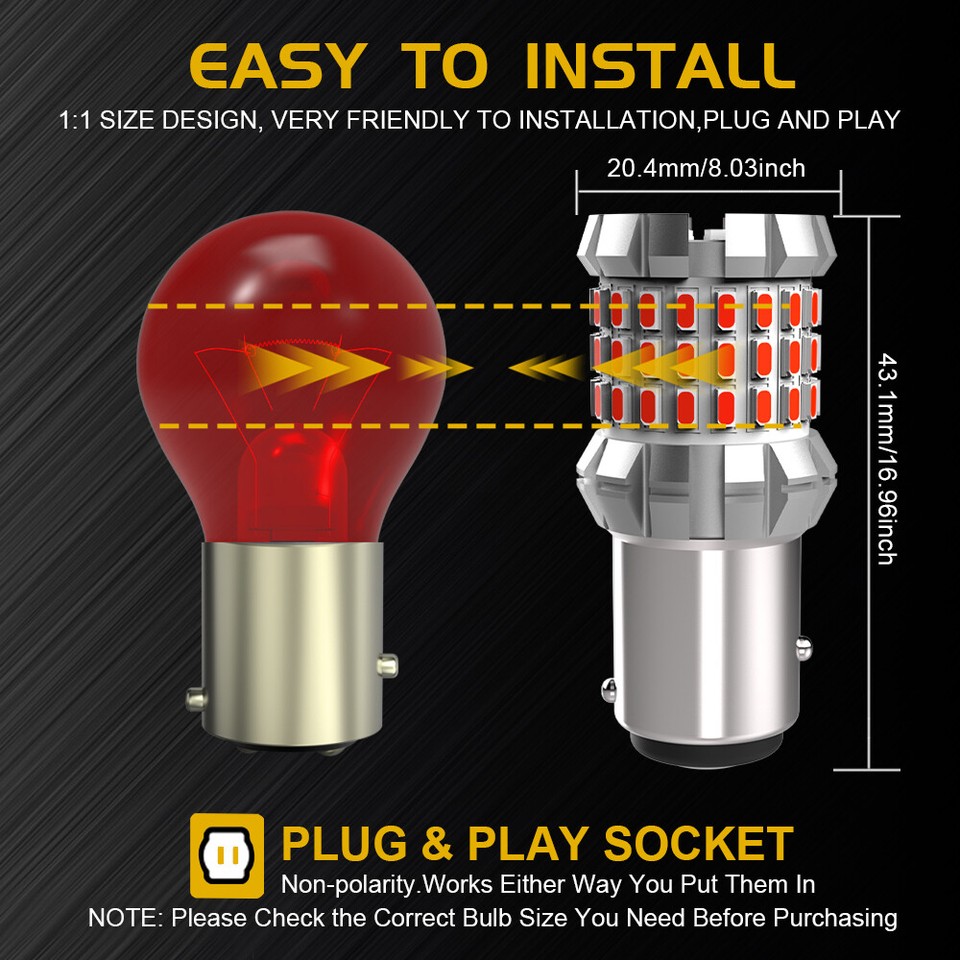 EASY TO INSTALL

1:1 SIZE DESIGN, VERY FRIENDLY TO INSTALLATION,PLUG AND PLAY

20.4mm/8.03inch

43.1mm/16.96inch

PLUG & PLAY SOCKET

Non-polarity.Works Either Way You Put Them In

NOTE: Please Check the Correct Bulb Size You Need Before Purchasing