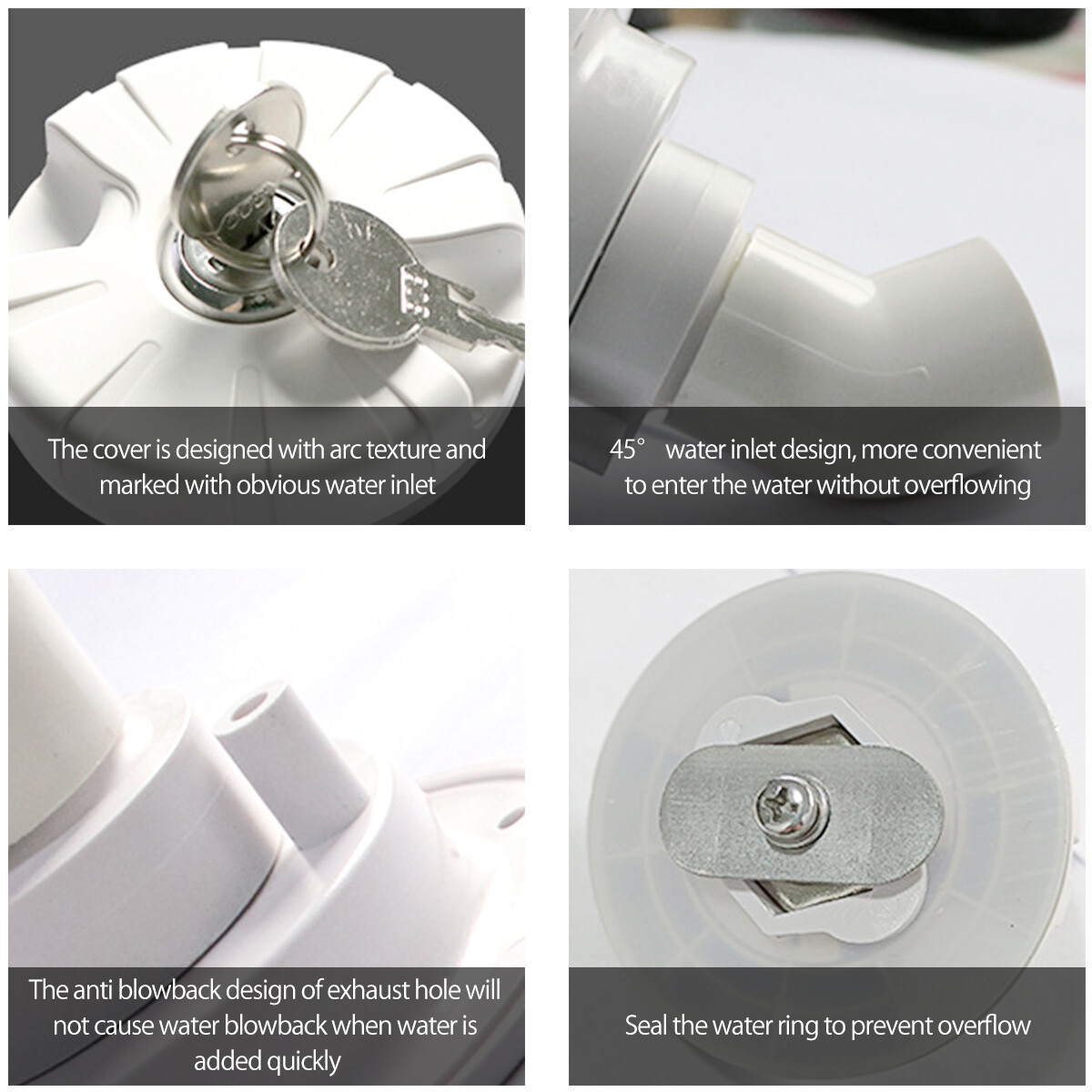 The cover is designed with arc texture and marked with obvious water inlet

45° water inlet design, more convenient to enter the water without overflowing

The anti blowback design of exhaust hole will not cause water blowback when water is added quickly

Seal the water ring to prevent overflow