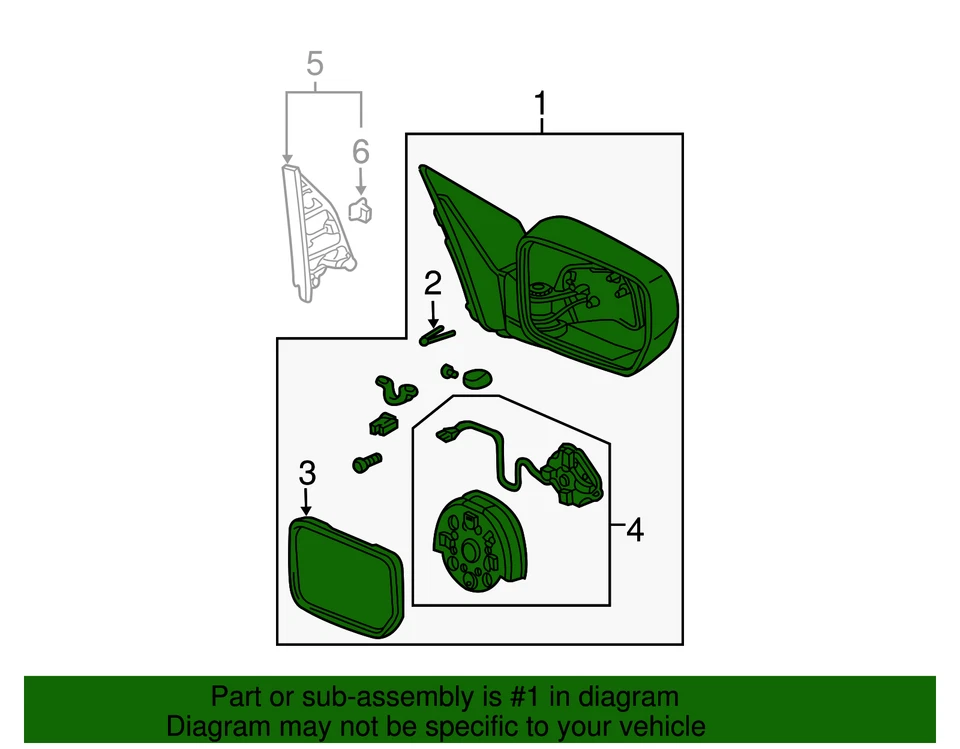 5
6
1
2
3
4

Part or sub-assembly is #1 in diagram
Diagram may not be specific to your vehicle