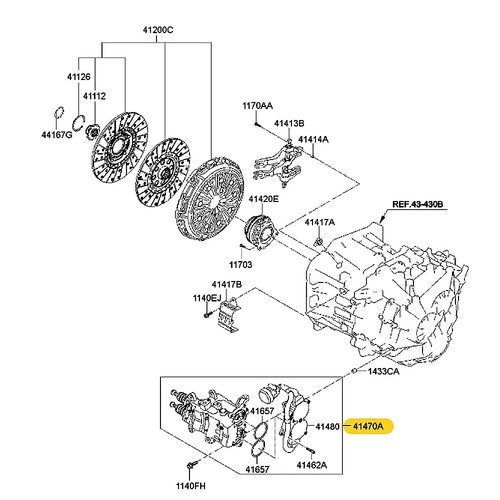 41200C
41126
41112
44167G
1170AA
41413B
41414A
41420E
REF.43-430B
41417A
11703
41417B
1140EJ
1433CA
41657
41480
41470A
41657
41462A
1140FH