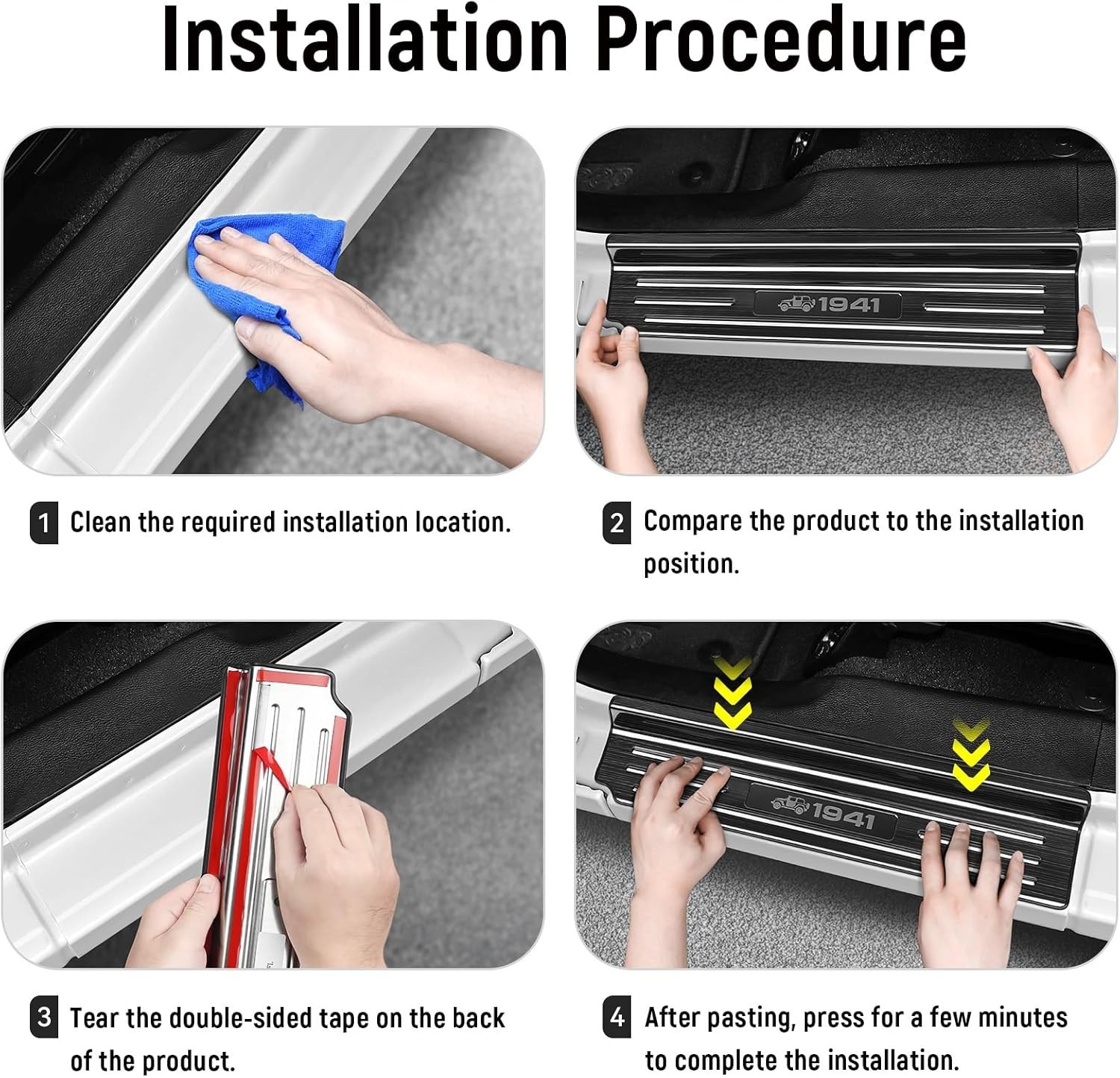 Installation Procedure

1941

1 Clean the required installation location.

2 Compare the product to the installation position.

1941

3 Tear the double-sided tape on the back of the product.

4 After pasting, press for a few minutes to complete the installation.