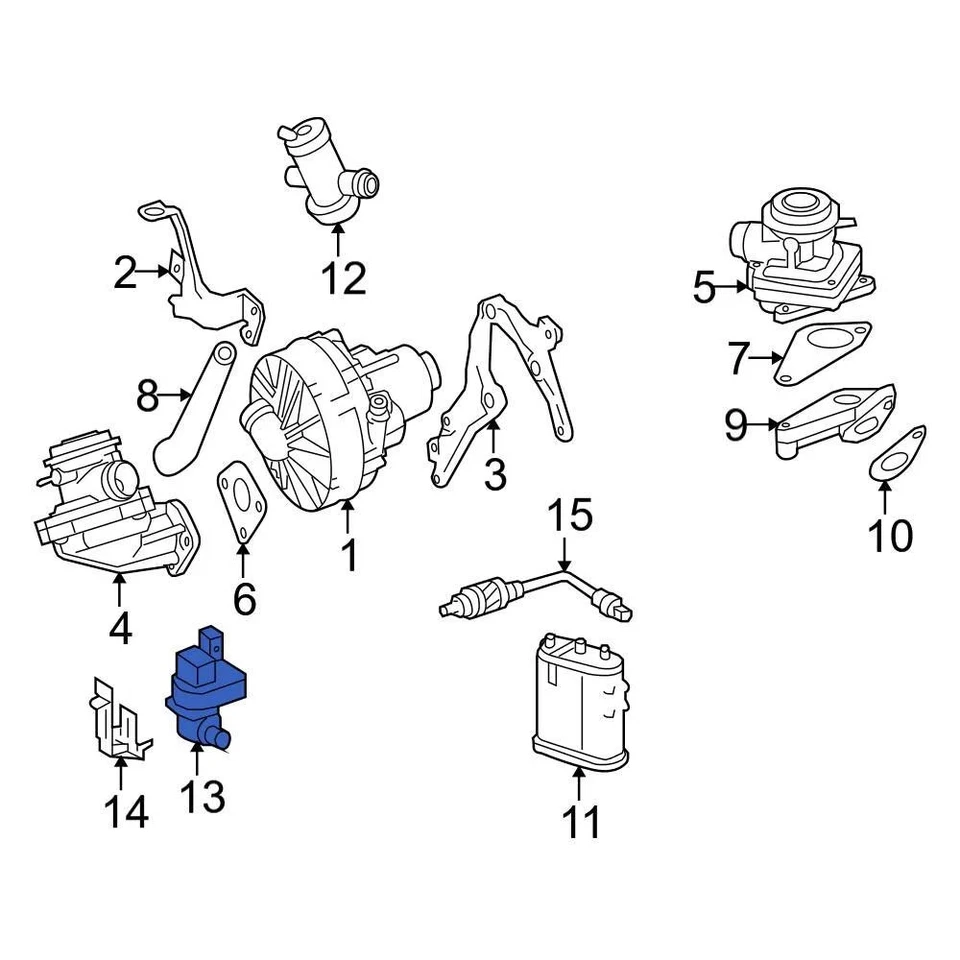 12
2
5
7
8
9
3
10
15
1
6
4
14
13
11