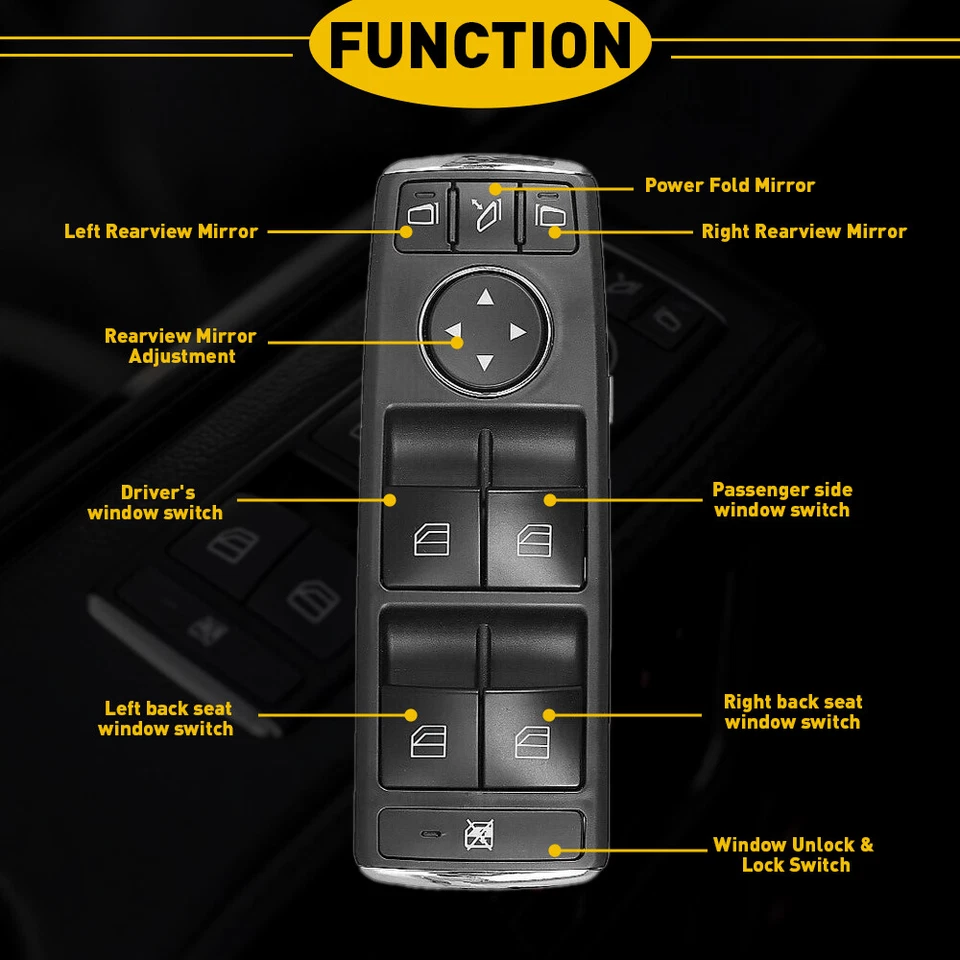 FUNCTION

Power Fold Mirror

Left Rearview Mirror

Right Rearview Mirror

Rearview Mirror Adjustment

Driver's window switch

Passenger side window switch

Left back seat window switch

Right back seat window switch

Window Unlock & Lock Switch