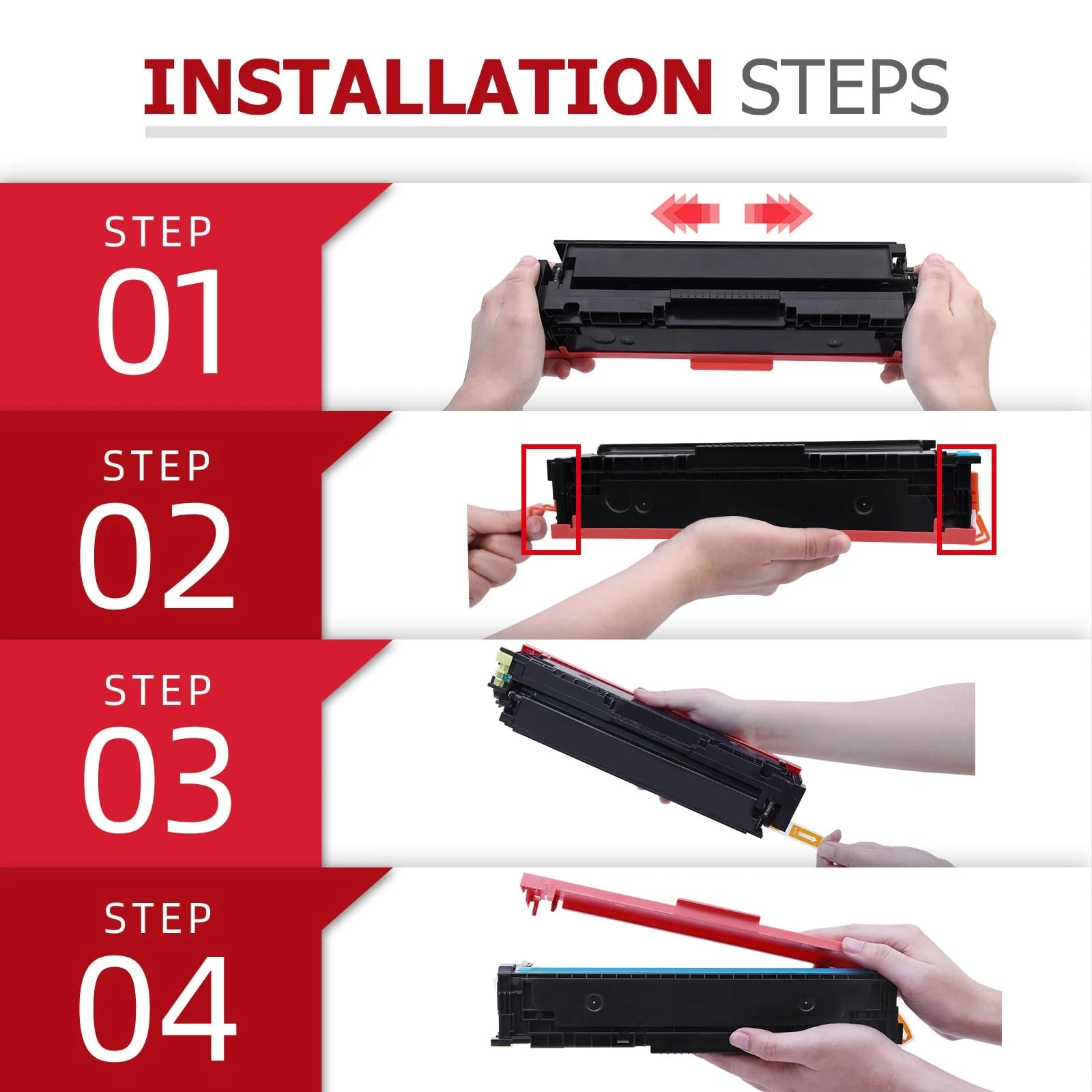 INSTALLATION STEPS

STEP
01

STEP
02

STEP
03

STEP
04