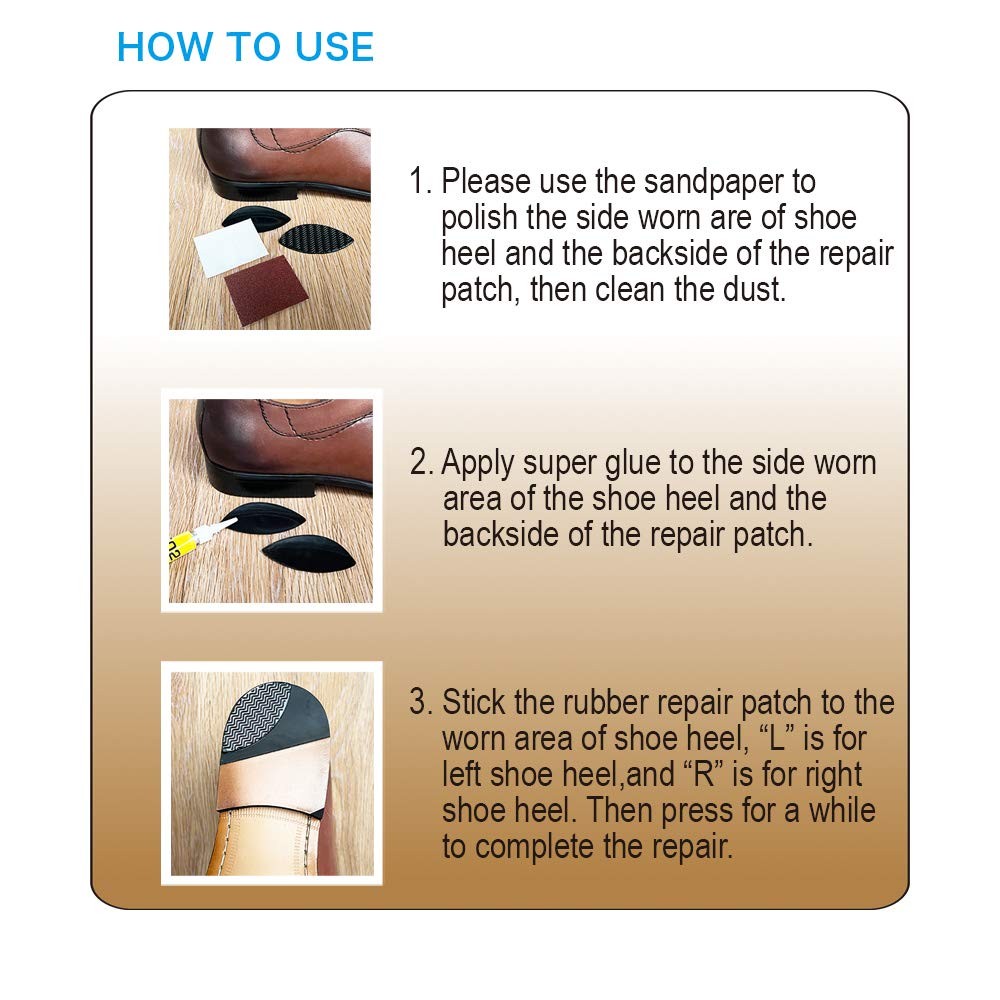 HOW TO USE

1. Please use the sandpaper to polish the side worn are of shoe heel and the backside of the repair patch, then clean the dust.

2. Apply super glue to the side worn area of the shoe heel and the backside of the repair patch.

3. Stick the rubber repair patch to the worn area of shoe heel, “L” is for left shoe heel,and “R” is for right shoe heel. Then press for a while to complete the repair.