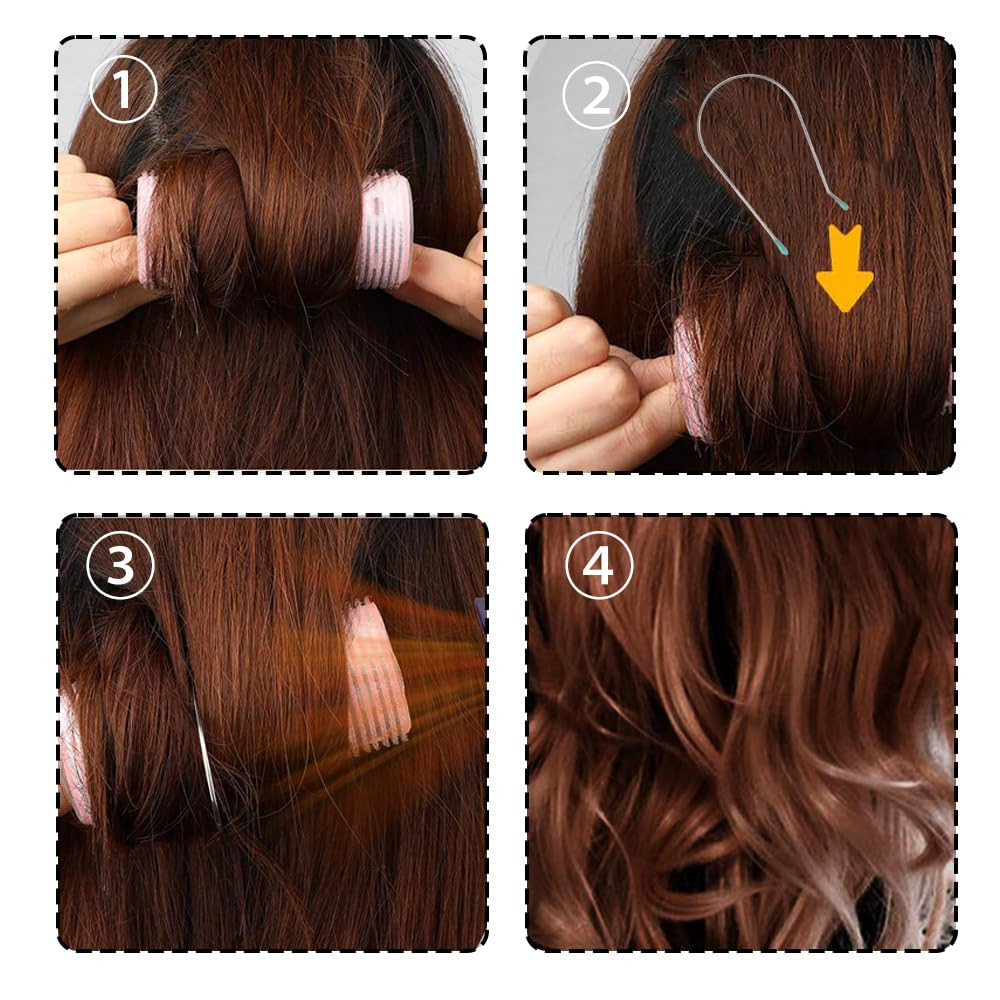 1

2

3

4