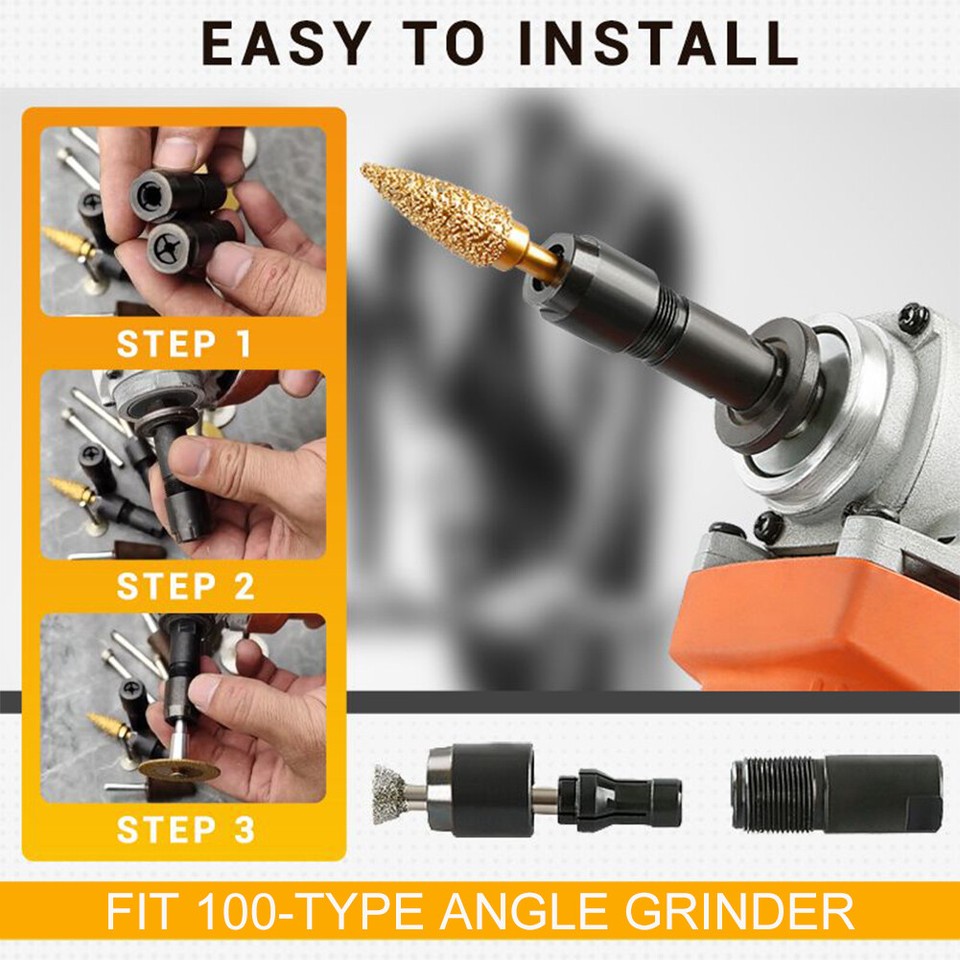 EASY TO INSTALL

STEP 1

STEP 2

STEP 3

FIT 100-TYPE ANGLE GRINDER