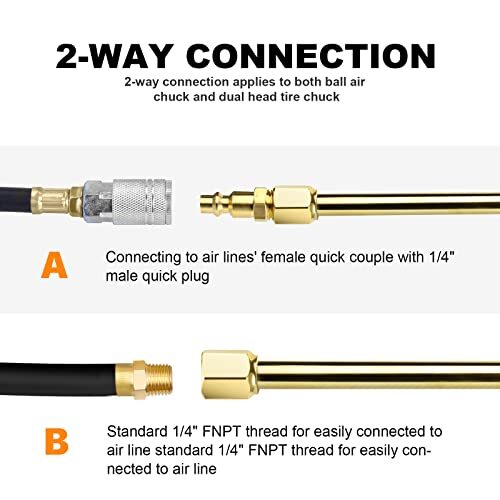 2-WAY CONNECTION

2-way connection applies to both ball air chuck and dual head tire chuck

A

Connecting to air lines' female quick couple with 1/4" male quick plug

B

Standard 1/4" FNPT thread for easily connected to air line standard 1/4" FNPT thread for easily connected to air line