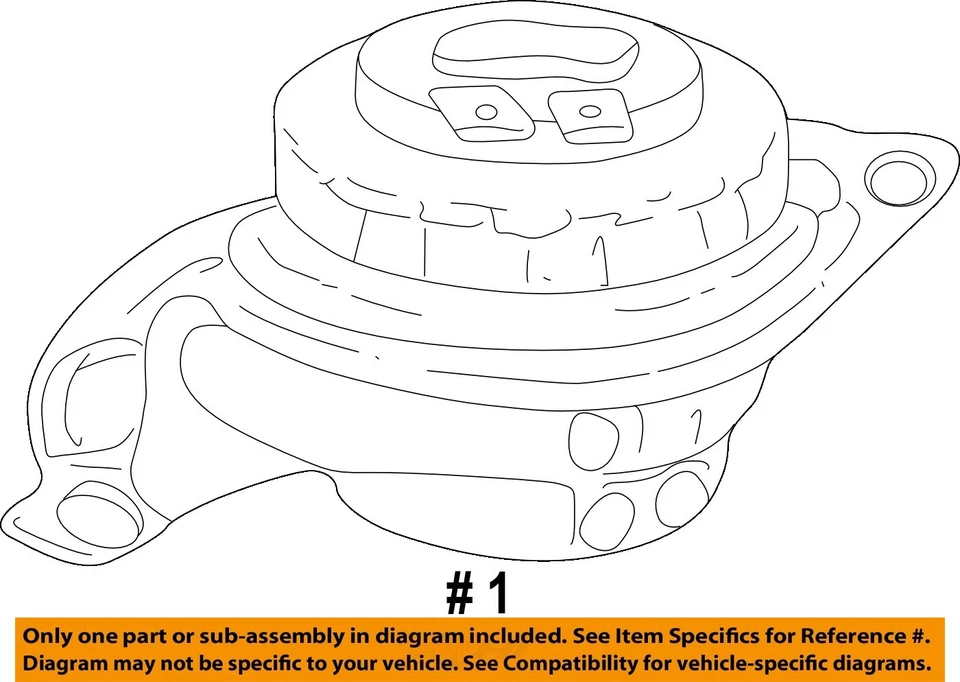 # 1

Only one part or sub-assembly in diagram included. See Item Specifics for Reference #. Diagram may not be specific to your vehicle. See Compatibility for vehicle-specific diagrams.