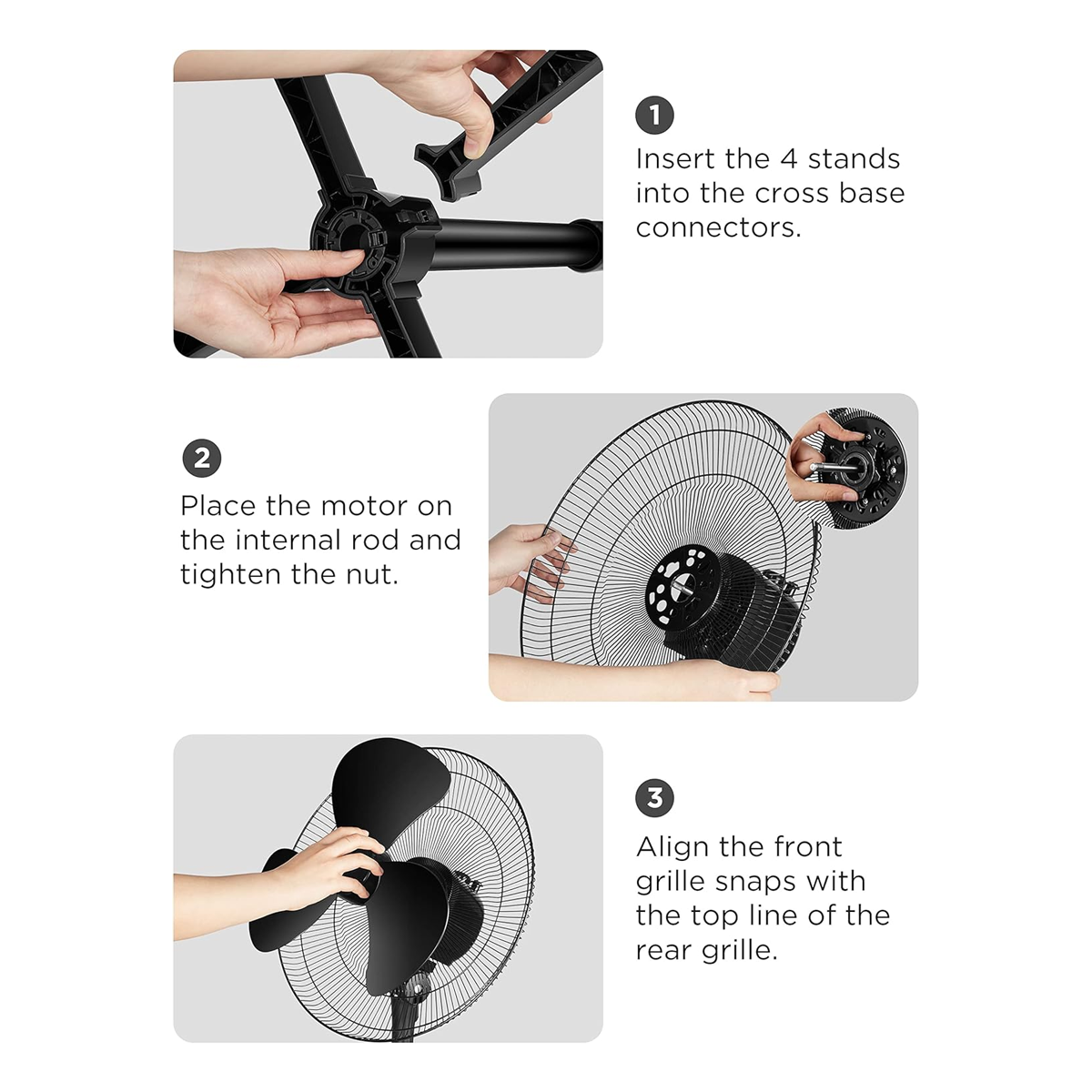 1
Insert the 4 stands into the cross base connectors.

2
Place the motor on the internal rod and tighten the nut.

3
Align the front grille snaps with the top line of the rear grille.