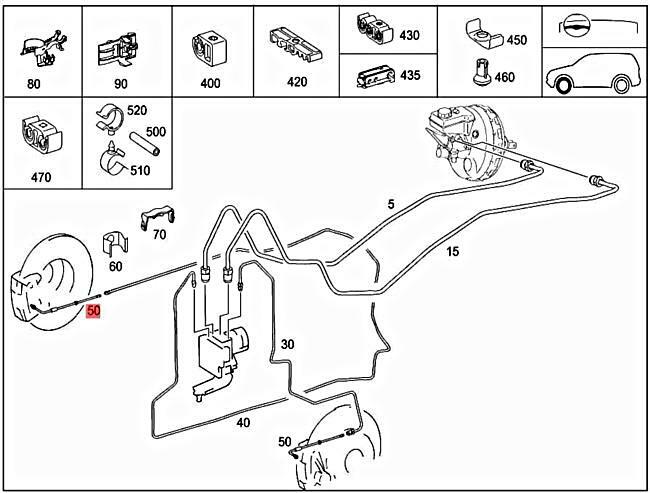 80
90
400
420
430
435
450
460
470
520
500
510
5
15
70
60
50
30
40
50