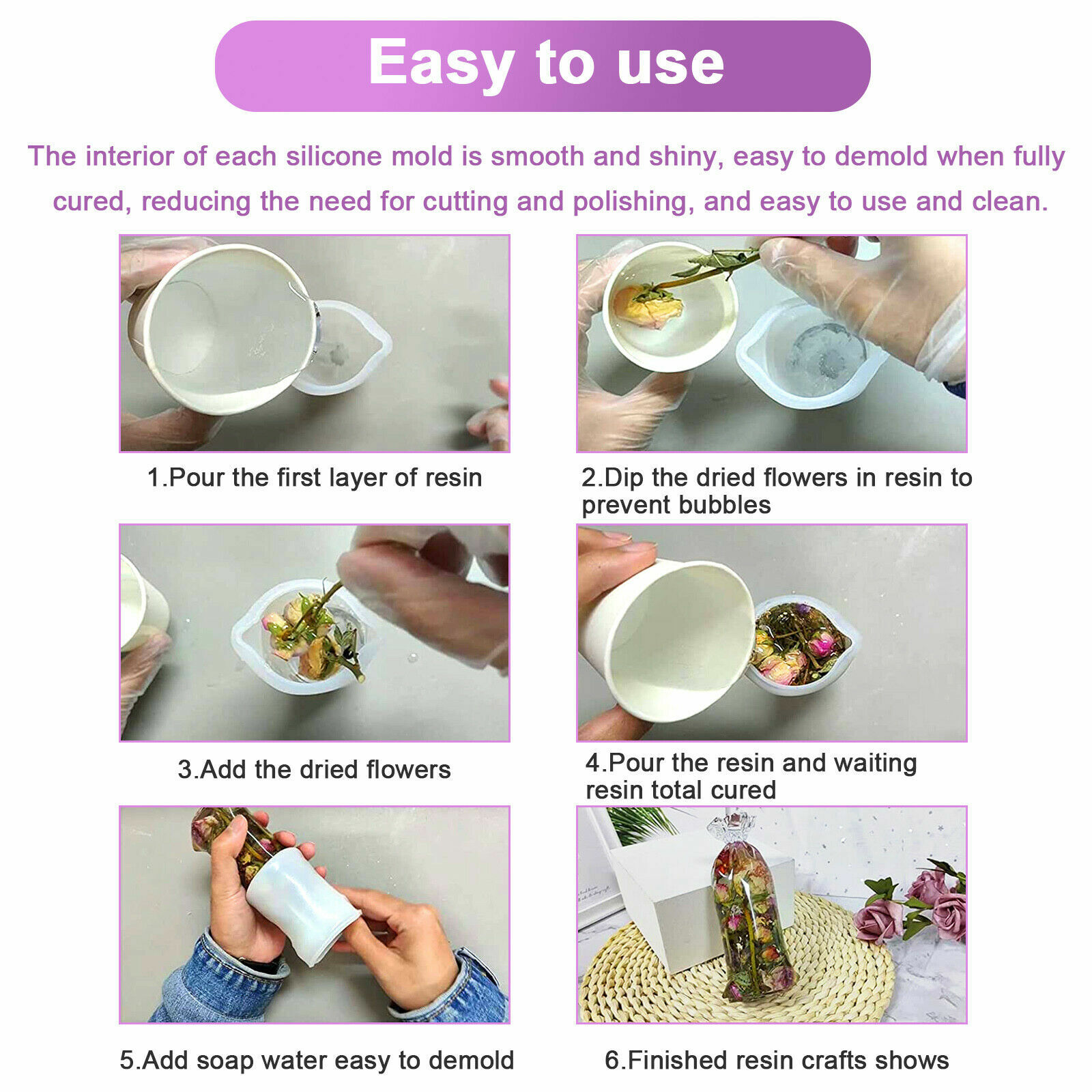 Easy to use

The interior of each silicone mold is smooth and shiny, easy to demold when fully cured, reducing the need for cutting and polishing, and easy to use and clean.

1.Pour the first layer of resin

2.Dip the dried flowers in resin to prevent bubbles

3.Add the dried flowers

4.Pour the resin and waiting resin total cured

5.Add soap water easy to demold

6.Finished resin crafts shows