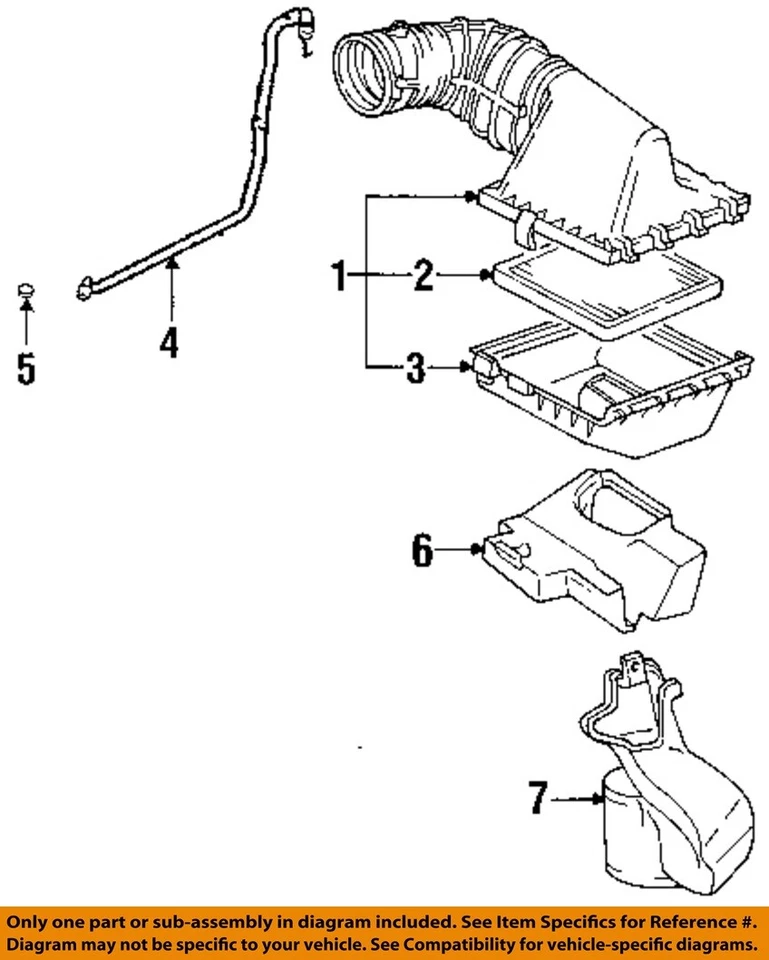 1
2
3
4
5
6
7

Only one part or sub-assembly in diagram included. See Item Specifics for Reference #.
Diagram may not be specific to your vehicle. See Compatibility for vehicle-specific diagrams.