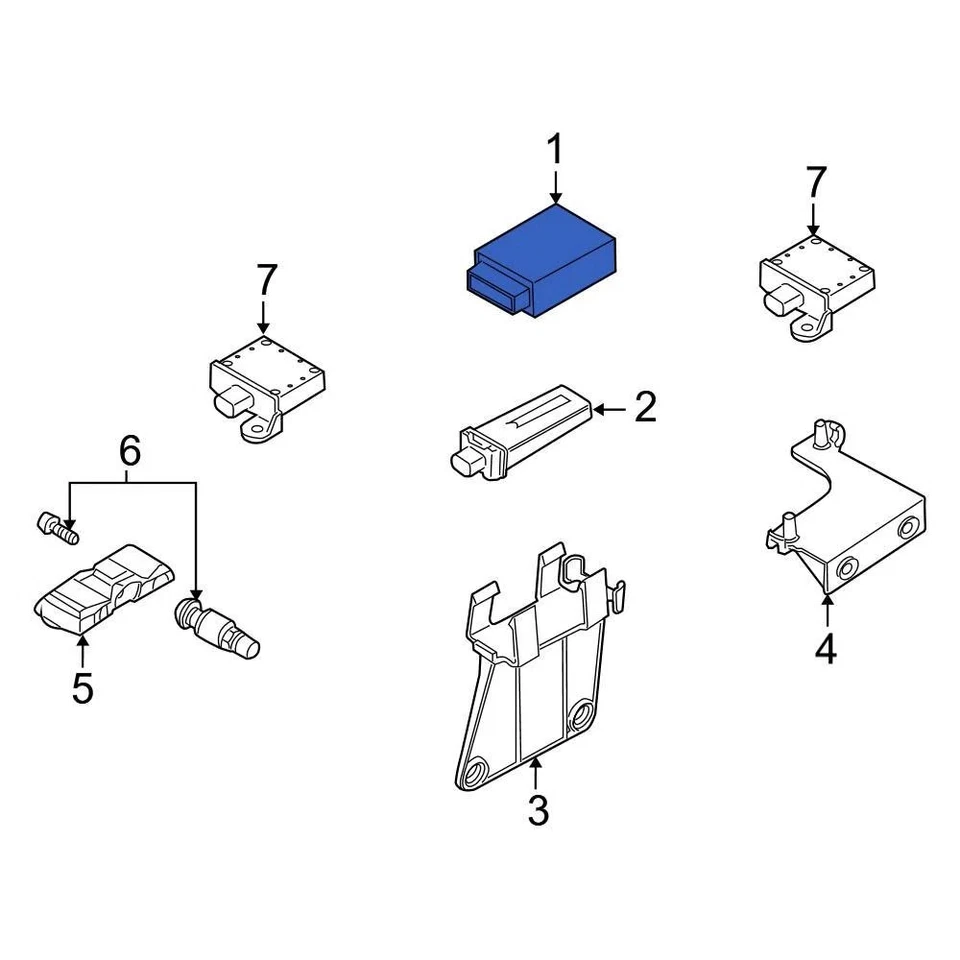 1
7
7
2
6
4
5
3