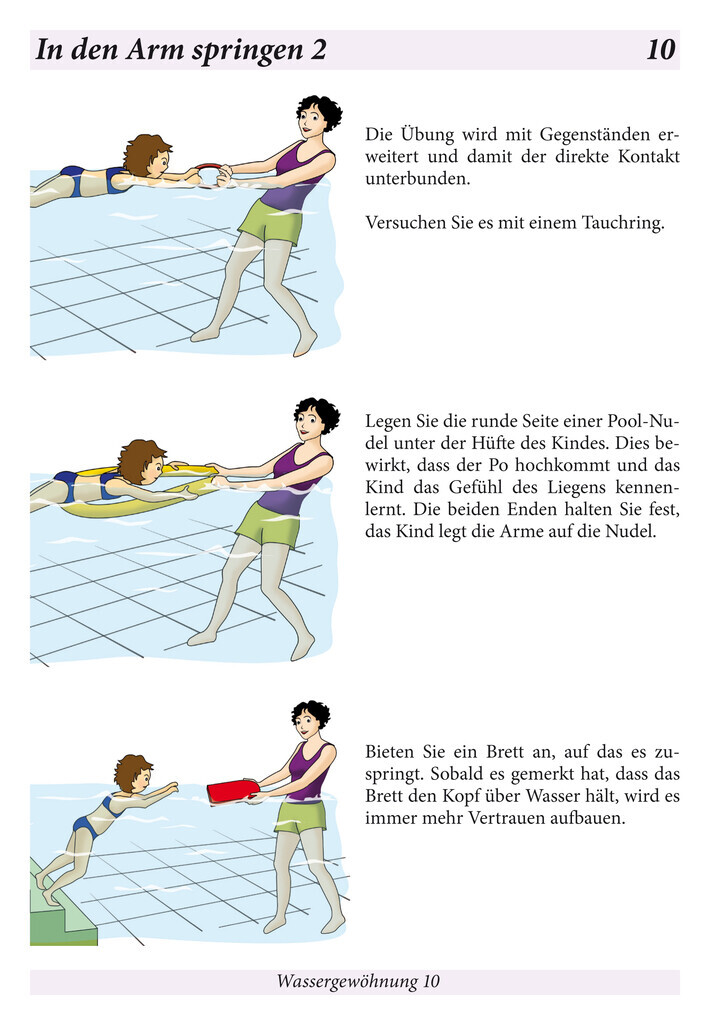 In den Arm springen 2 10

Die Übung wird mit Gegenständen erweitert und damit der direkte Kontakt unterbunden.

Versuchen Sie es mit einem Tauchring.

Legen Sie die runde Seite einer Pool-Nudel unter der Hüfte des Kindes. Dies bewirkt, dass der Po hochkommt und das Kind das Gefühl des Liegens kennenlernt. Die beiden Enden halten Sie fest, das Kind legt die Arme auf die Nudel.

Bieten Sie ein Brett an, auf das es zuspringt. Sobald es gemerkt hat, dass das Brett den Kopf über Wasser hält, wird es immer mehr Vertrauen aufbauen.

Wassergewöhnung 10