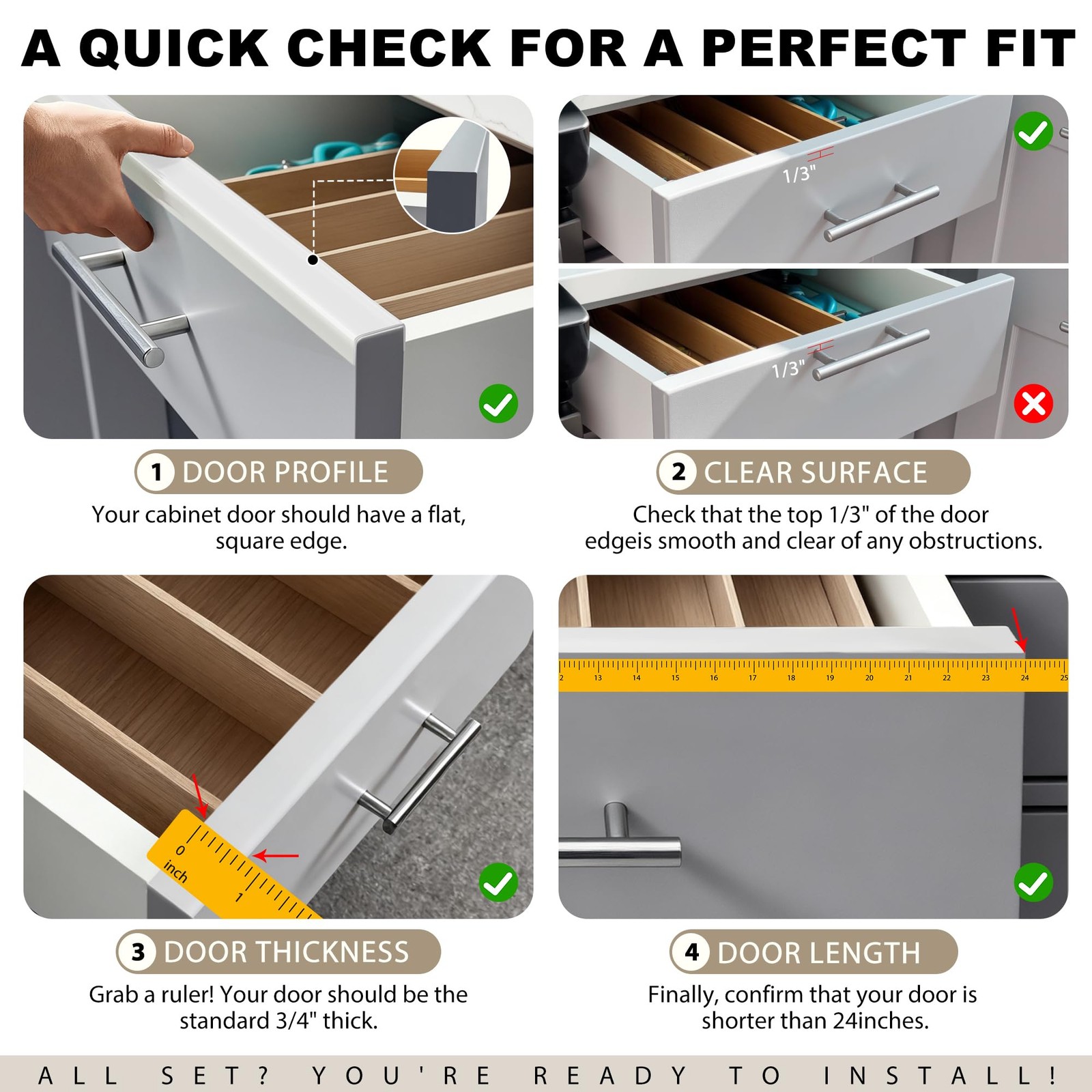 A QUICK CHECK FOR A PERFECT FIT

1/3"

1/3"

1 DOOR PROFILE

Your cabinet door should have a flat, square edge.

2 CLEAR SURFACE

Check that the top 1/3" of the door edgeis smooth and clear of any obstructions.

0
inch
1

2 13 14 15 16 17 18 19 20 21 22 23 24 25

3 DOOR THICKNESS

Grab a ruler! Your door should be the standard 3/4" thick.

4 DOOR LENGTH

Finally, confirm that your door is shorter than 24inches.

ALL SET? YOU'RE READY TO INSTALL!