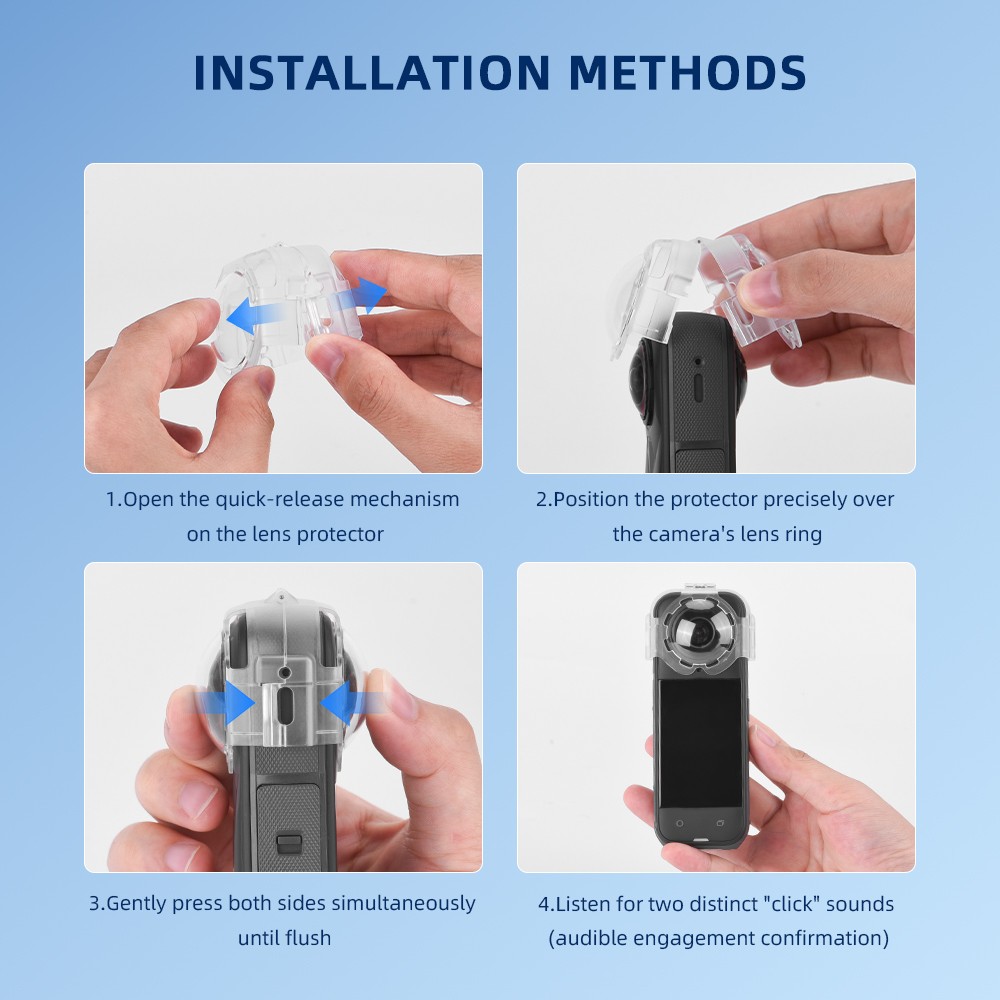 INSTALLATION METHODS

1.Open the quick-release mechanism on the lens protector

2.Position the protector precisely over the camera's lens ring

3.Gently press both sides simultaneously until flush

4.Listen for two distinct "click" sounds (audible engagement confirmation)