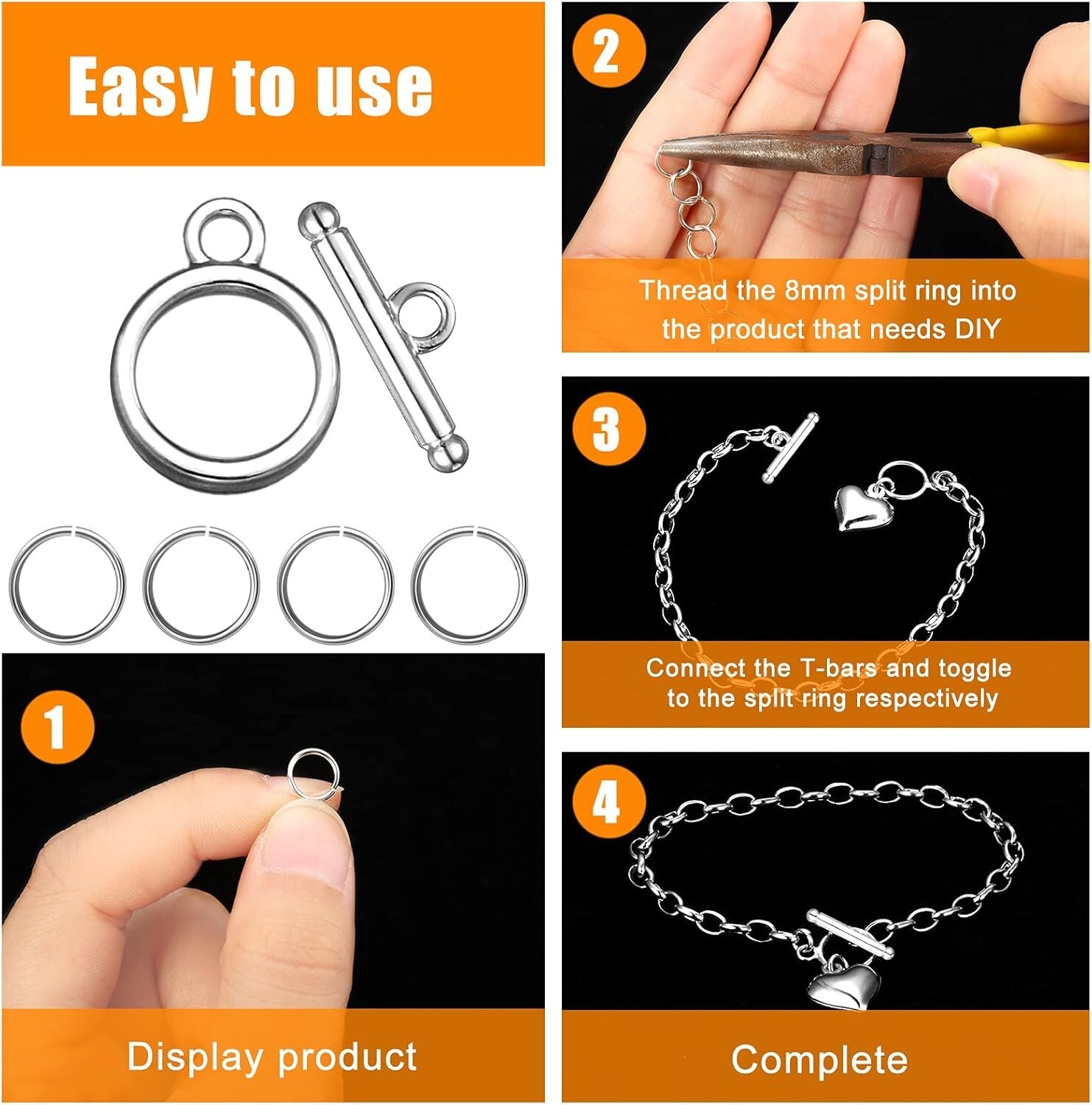 Easy to use

1

Display product

2

Thread the 8mm split ring into the product that needs DIY

3

Connect the T-bars and toggle to the split ring respectively

4

Complete