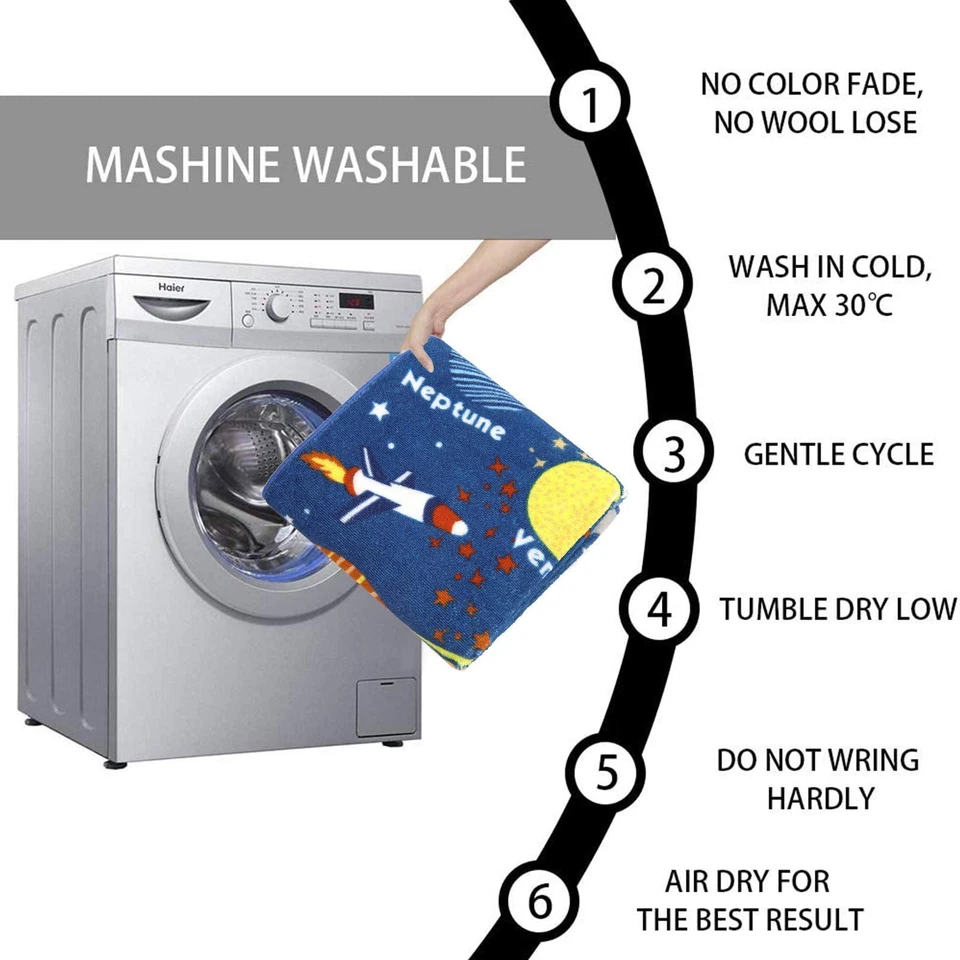 MASHINE WASHABLE

Haier

Neptune

Ven

1 NO COLOR FADE, NO WOOL LOSE

2 WASH IN COLD, MAX 30℃

3 GENTLE CYCLE

4 TUMBLE DRY LOW

5 DO NOT WRING HARDLY

6 AIR DRY FOR THE BEST RESULT