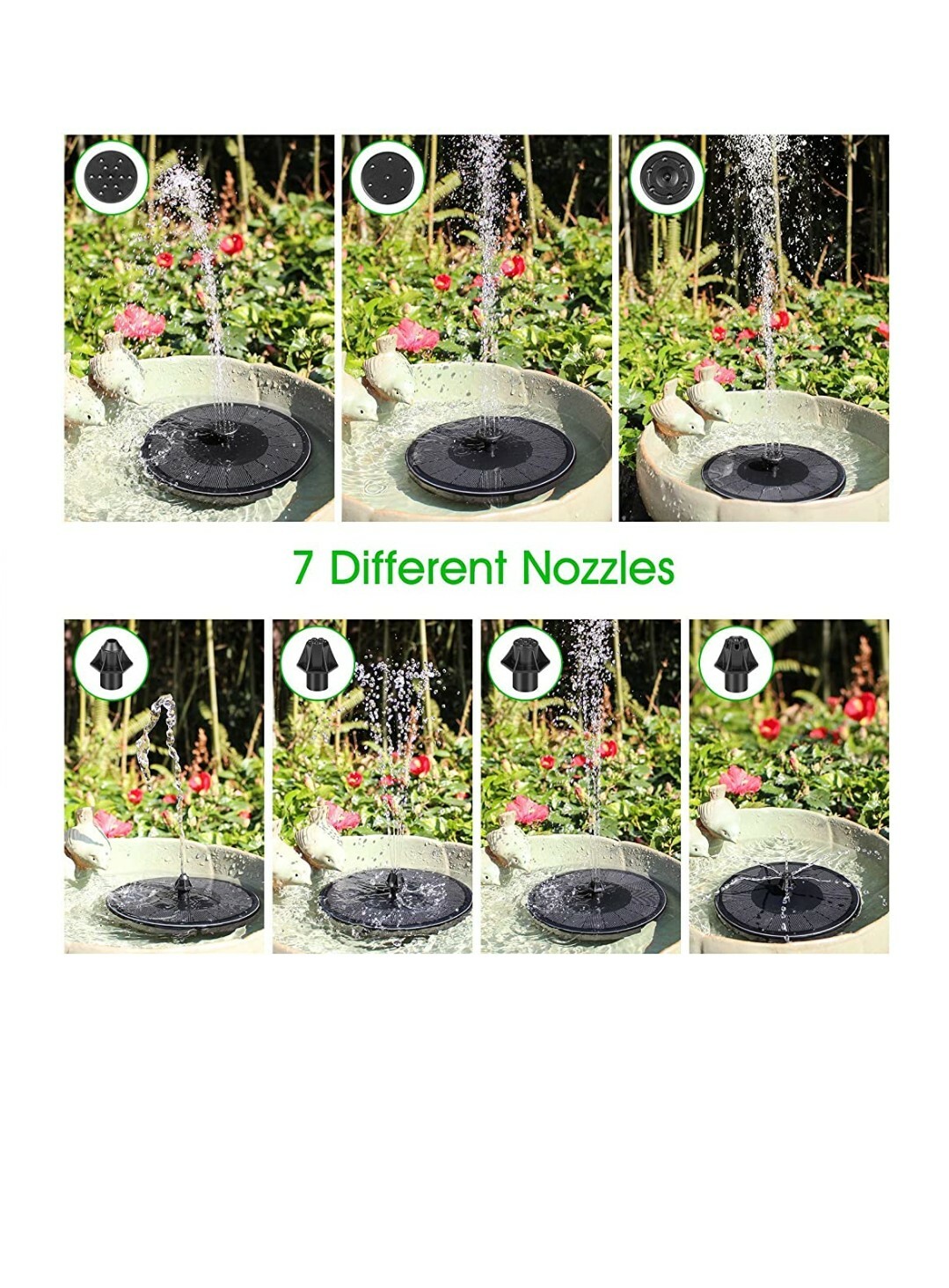 7 Different Nozzles