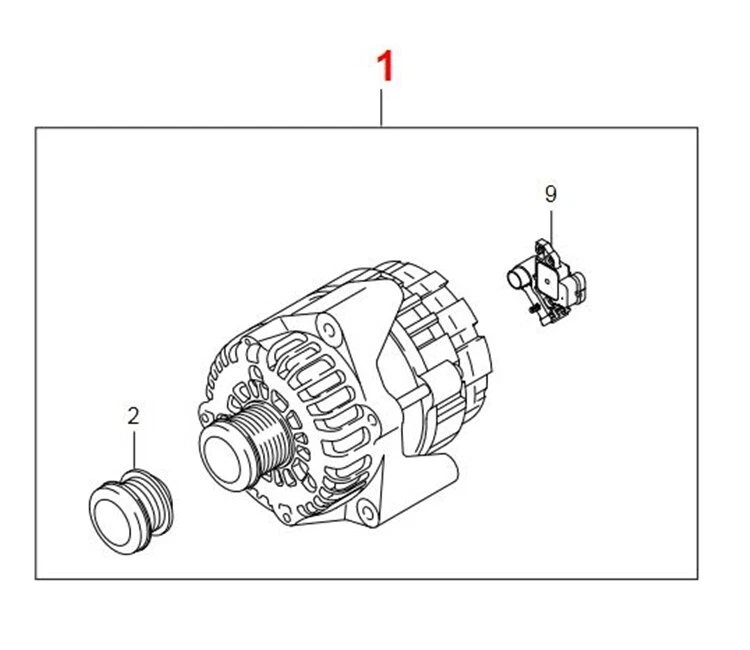 1

9

2