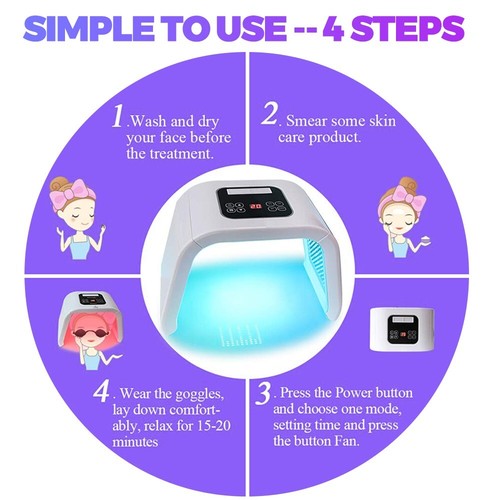 SIMPLE TO USE -- 4 STEPS

1.Wash and dry your face before the treatment.

2. Smear some skin care product.

20

4. Wear the goggles, lay down comfortably, relax for 15-20 minutes

3. Press the Power button and choose one mode, setting time and press the button Fan.