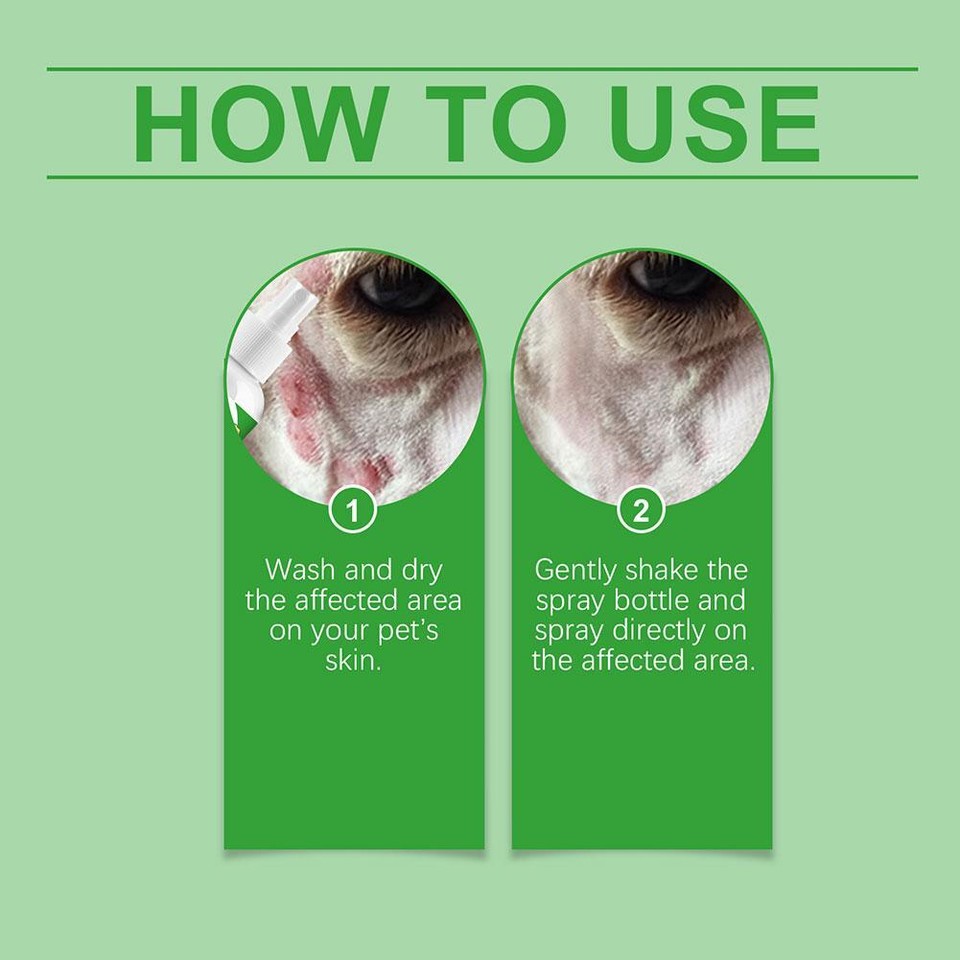 HOW TO USE

1

Wash and dry the affected area on your pet's skin.

2

Gently shake the spray bottle and spray directly on the affected area.