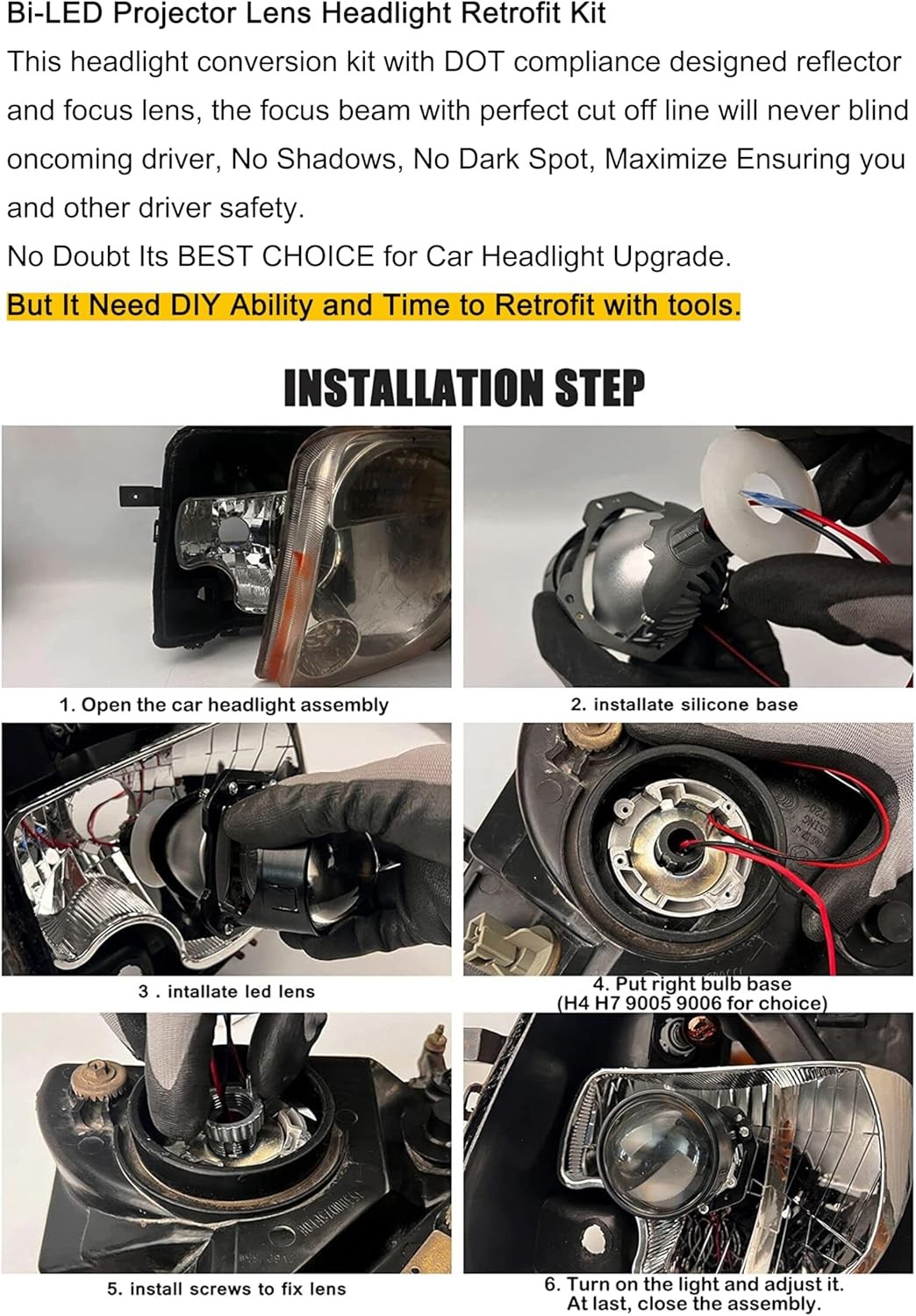 Bi-LED Projector Lens Headlight Retrofit Kit

This headlight conversion kit with DOT compliance designed reflector and focus lens, the focus beam with perfect cut off line will never blind oncoming driver, No Shadows, No Dark Spot, Maximize Ensuring you and other driver safety.

No Doubt Its BEST CHOICE for Car Headlight Upgrade.

But It Need DIY Ability and Time to Retrofit with tools.

INSTALLATION STEP

1. Open the car headlight assembly

2. installate silicone base

3 . intallate led lens

4. Put right bulb base (H4 H7 9005 9006 for choice)

5. install screws to fix lens

6. Turn on the light and adjust it. At last, close the assembly.