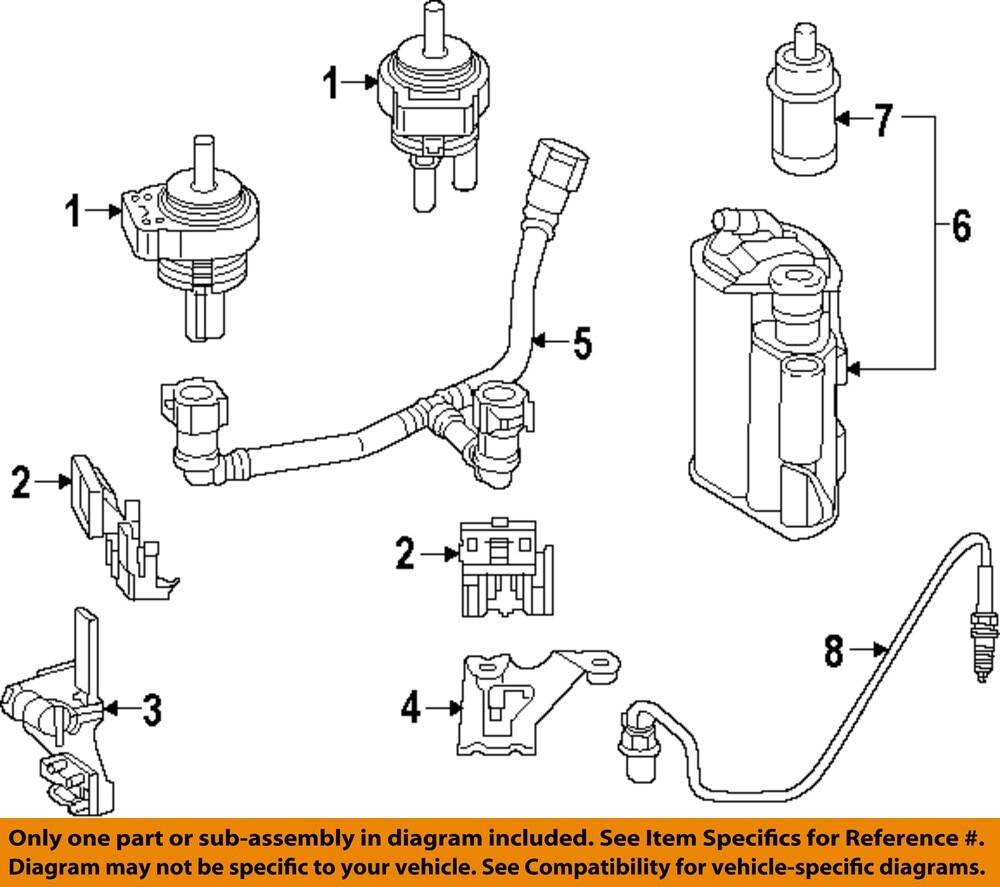 1
1
7
6
5
2
2
3
4
8

Only one part or sub-assembly in diagram included. See Item Specifics for Reference #.
Diagram may not be specific to your vehicle. See Compatibility for vehicle-specific diagrams.