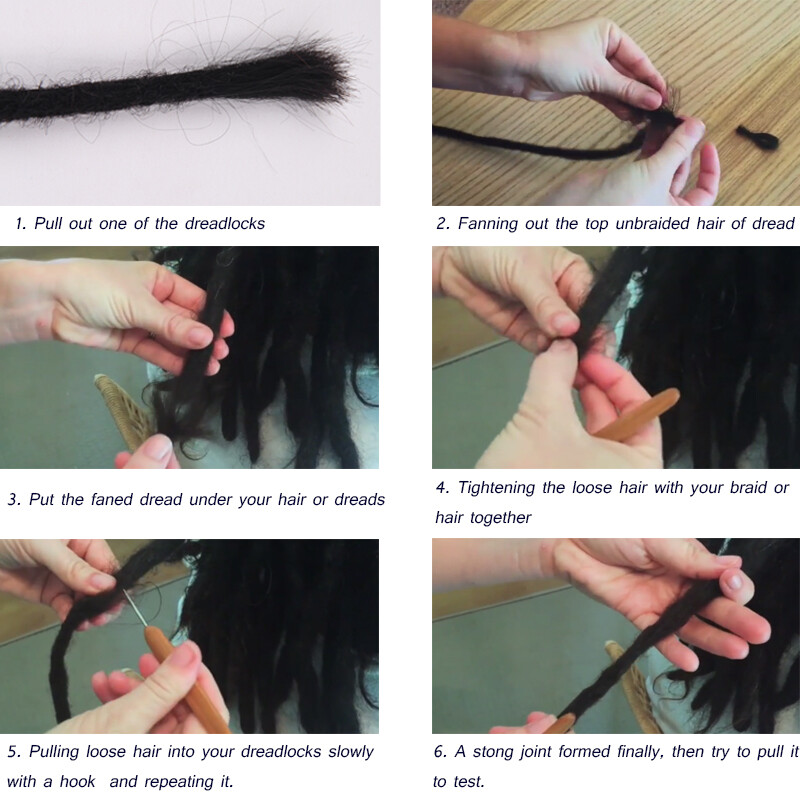 1. Pull out one of the dreadlocks

2. Fanning out the top unbraided hair of dread

3. Put the faned dread under your hair or dreads

4. Tightening the loose hair with your braid or hair together

5. Pulling loose hair into your dreadlocks slowly with a hook and repeating it.

6. A stong joint formed finally, then try to pull it to test.