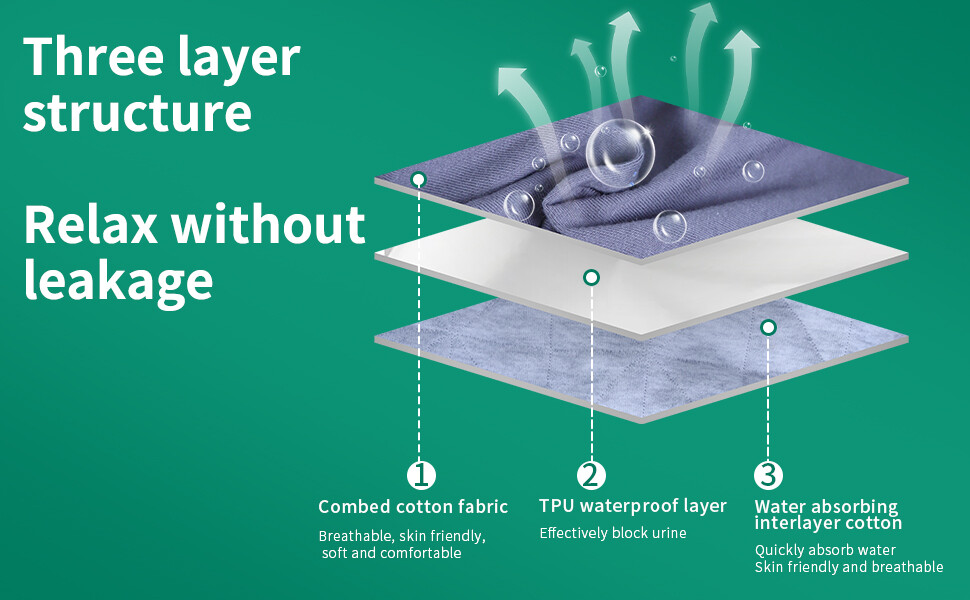 Three layer structure

Relax without leakage

1
Combed cotton fabric
Breathable, skin friendly, soft and comfortable

2
TPU waterproof layer
Effectively block urine

3
Water absorbing interlayer cotton
Quickly absorb water
Skin friendly and breathable