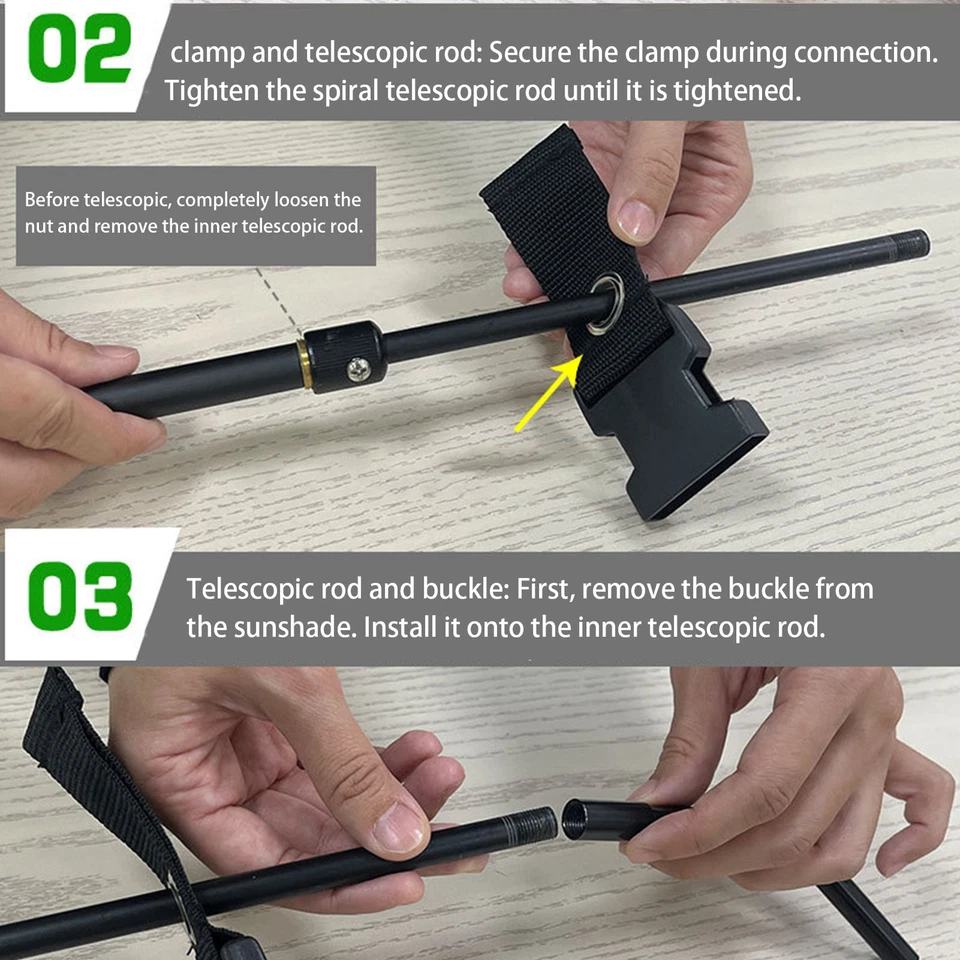 02 clamp and telescopic rod: Secure the clamp during connection. Tighten the spiral telescopic rod until it is tightened.

Before telescopic, completely loosen the nut and remove the inner telescopic rod.

03 Telescopic rod and buckle: First, remove the buckle from the sunshade. Install it onto the inner telescopic rod.