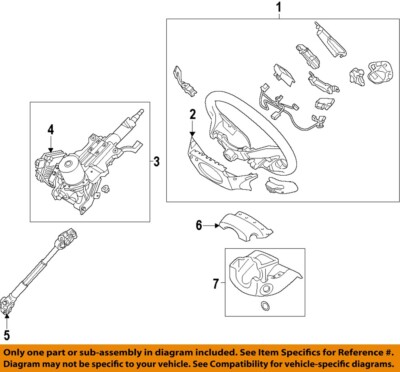 1

2

4

3

6

7

5

Only one part or sub-assembly in diagram included. See Item Specifics for Reference #.
Diagram may not be specific to your vehicle. See Compatibility for vehicle-specific diagrams.