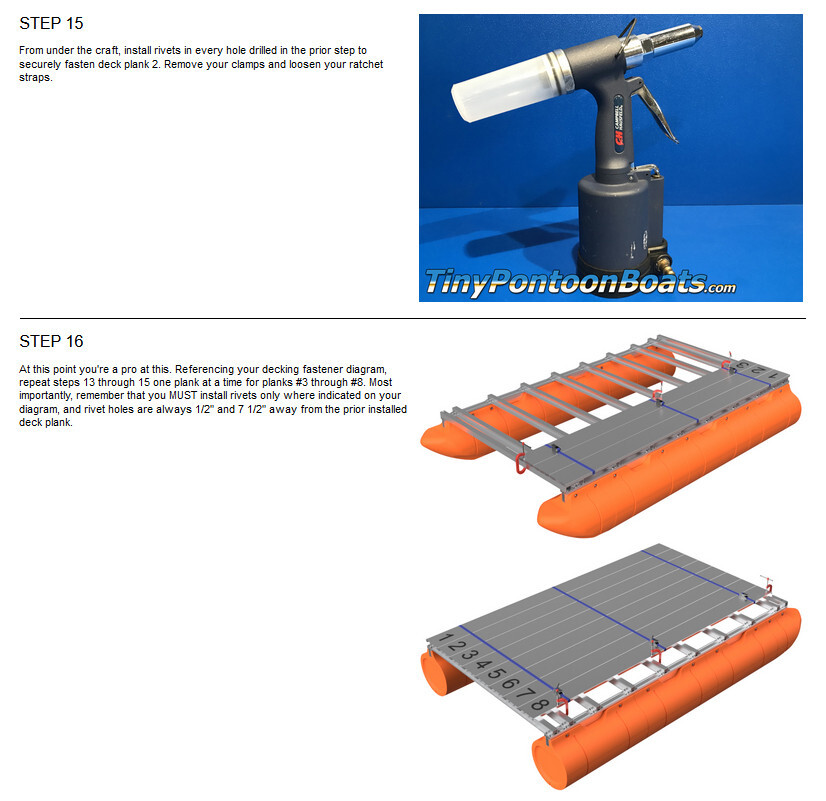 STEP 15

From under the craft, install rivets in every hole drilled in the prior step to securely fasten deck plank 2. Remove your clamps and loosen your ratchet straps.

CH CAMPBELL HAUSFELD

TinyPontoonBoats.com

STEP 16

At this point you're a pro at this. Referencing your decking fastener diagram, repeat steps 13 through 15 one plank at a time for planks #3 through #8. Most importantly, remember that you MUST install rivets only where indicated on your diagram, and rivet holes are always 1/2" and 7 1/2" away from the prior installed deck plank.

1 2

1 2 3 4 5 6 7 8