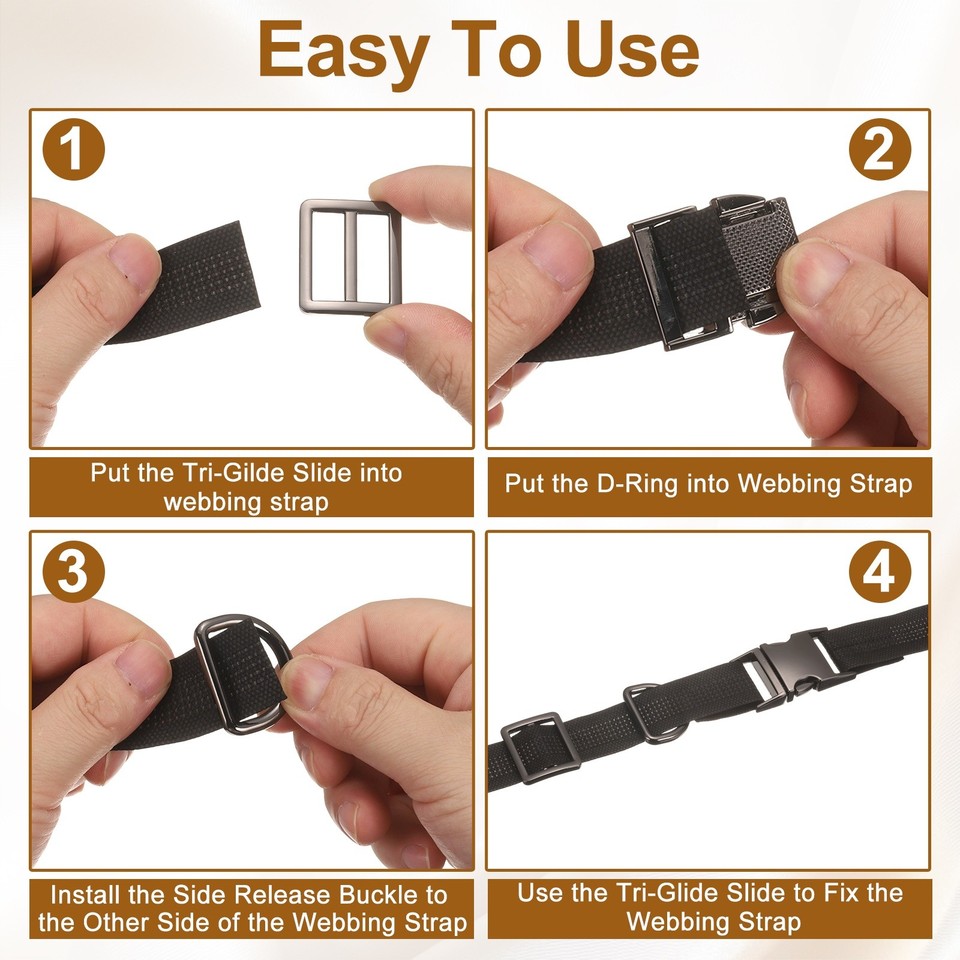 Easy To Use

1

Put the Tri-Gilde Slide into webbing strap

2

Put the D-Ring into Webbing Strap

3

Install the Side Release Buckle to the Other Side of the Webbing Strap

4

Use the Tri-Glide Slide to Fix the Webbing Strap