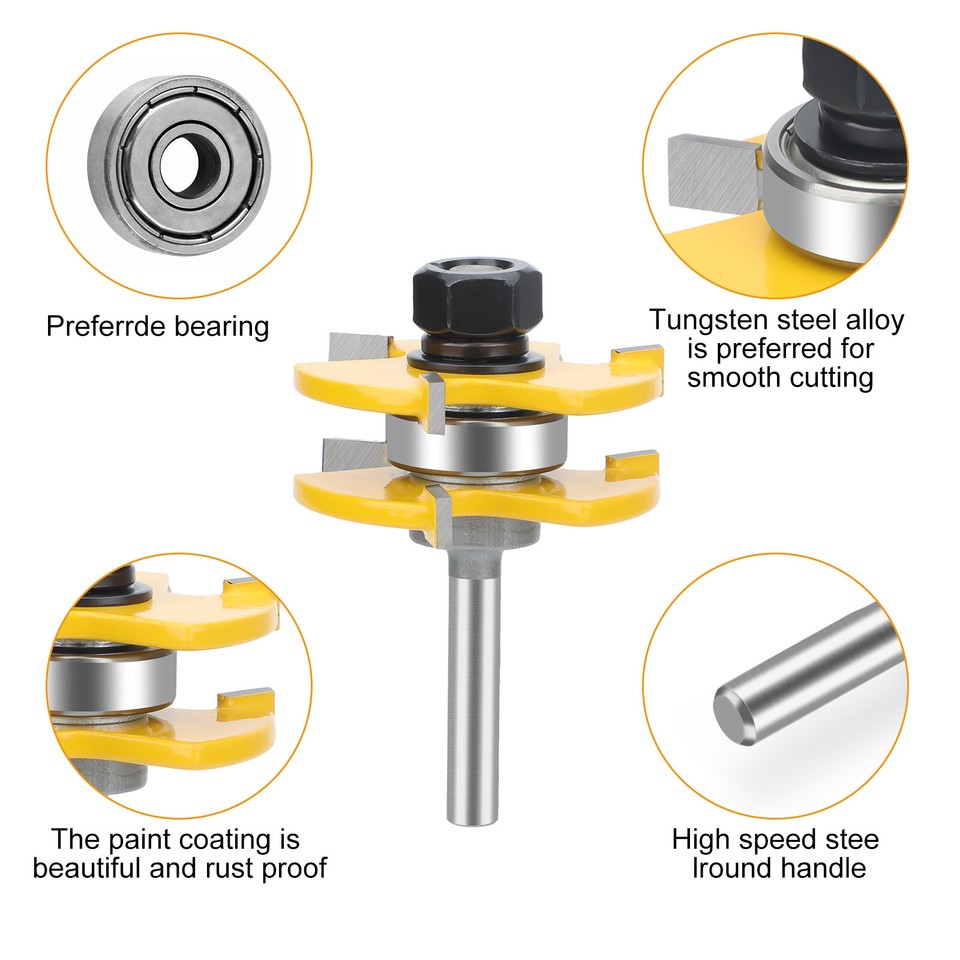 Preferrde bearing

Tungsten steel alloy is preferred for smooth cutting

The paint coating is beautiful and rust proof

High speed stee lround handle