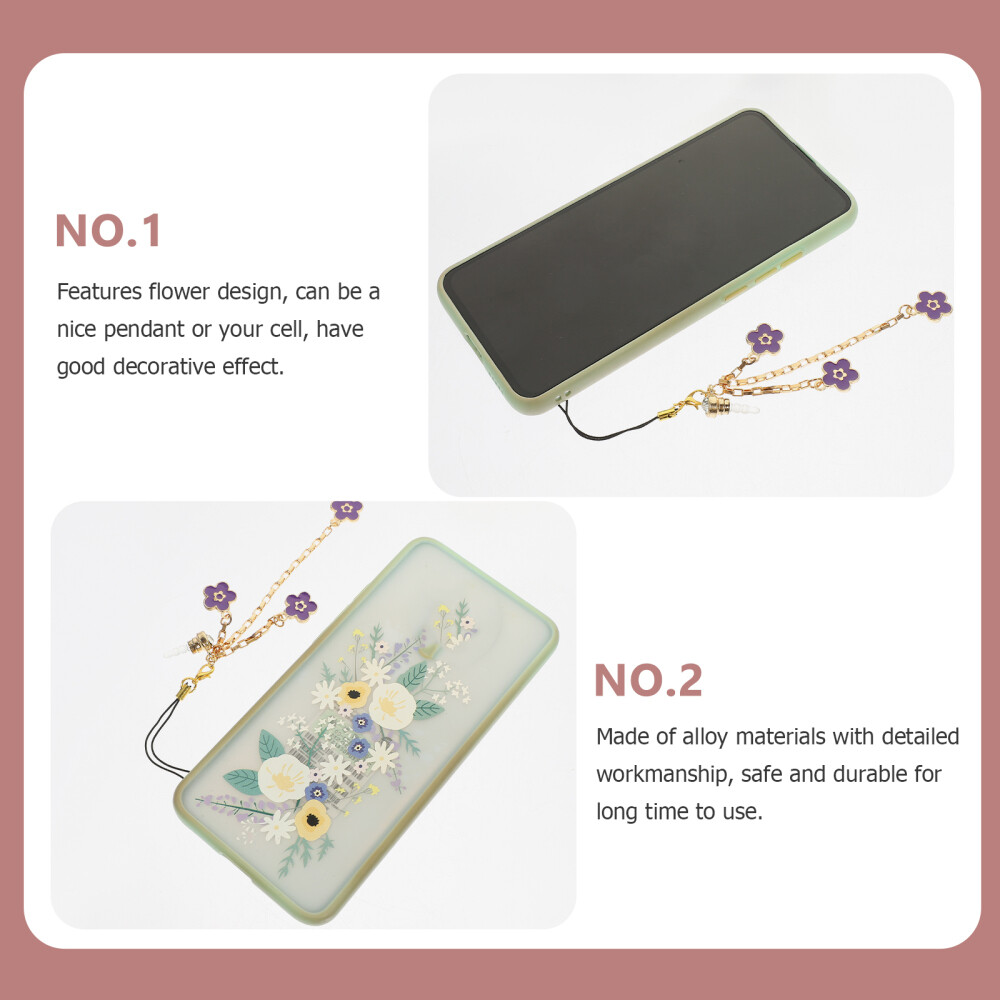 NO.1

Features flower design, can be a nice pendant or your cell, have good decorative effect.

NO.2

Made of alloy materials with detailed workmanship, safe and durable for long time to use.