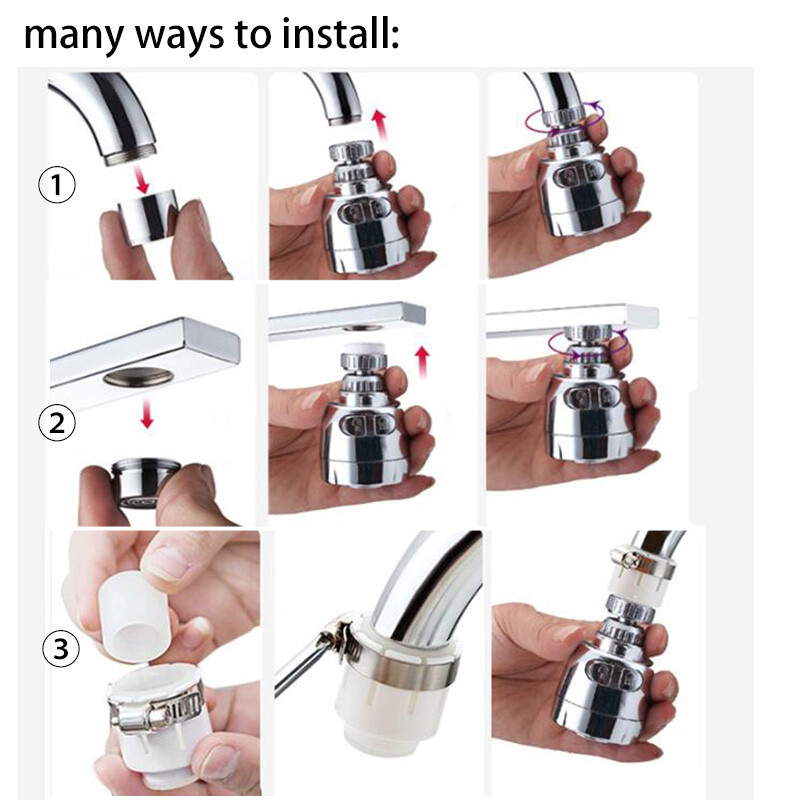 many ways to install:

①

②

③