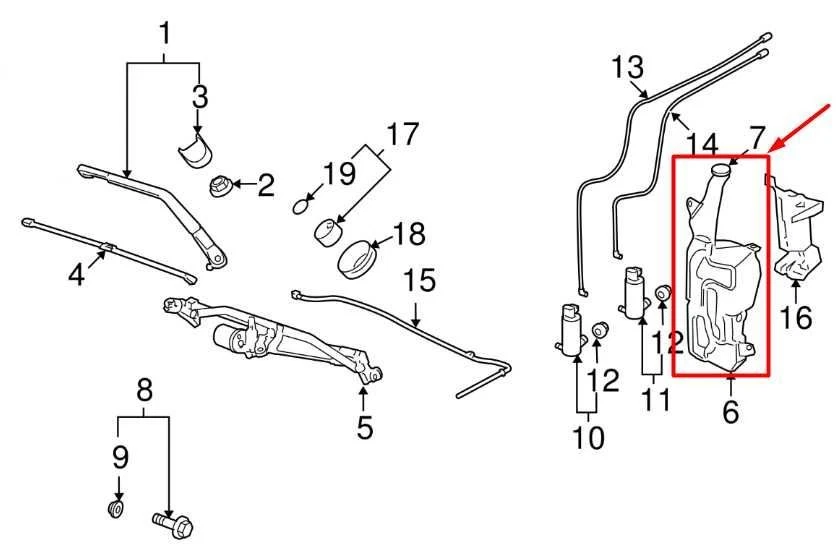 1
3
2
4
17
19
18
15
5
8
9
13
14
7
16
12
12
11
10
6