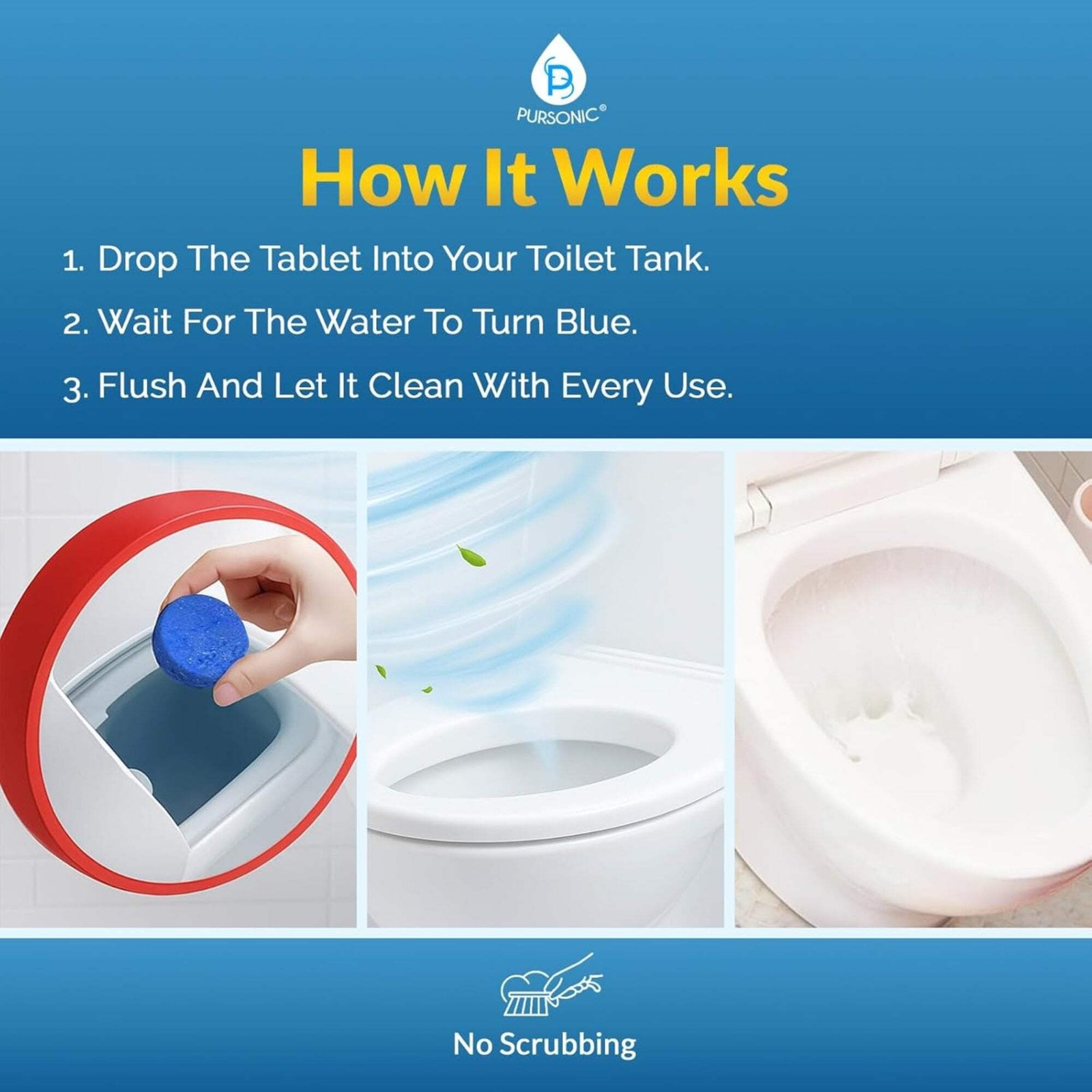 PURSONIC®

How It Works

1. Drop The Tablet Into Your Toilet Tank.

2. Wait For The Water To Turn Blue.

3. Flush And Let It Clean With Every Use.

No Scrubbing