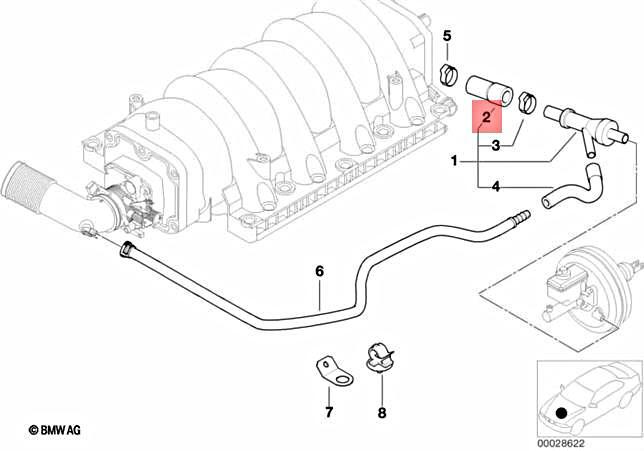 5
2
3
1
4
6
7
8
© BMW AG
00028622